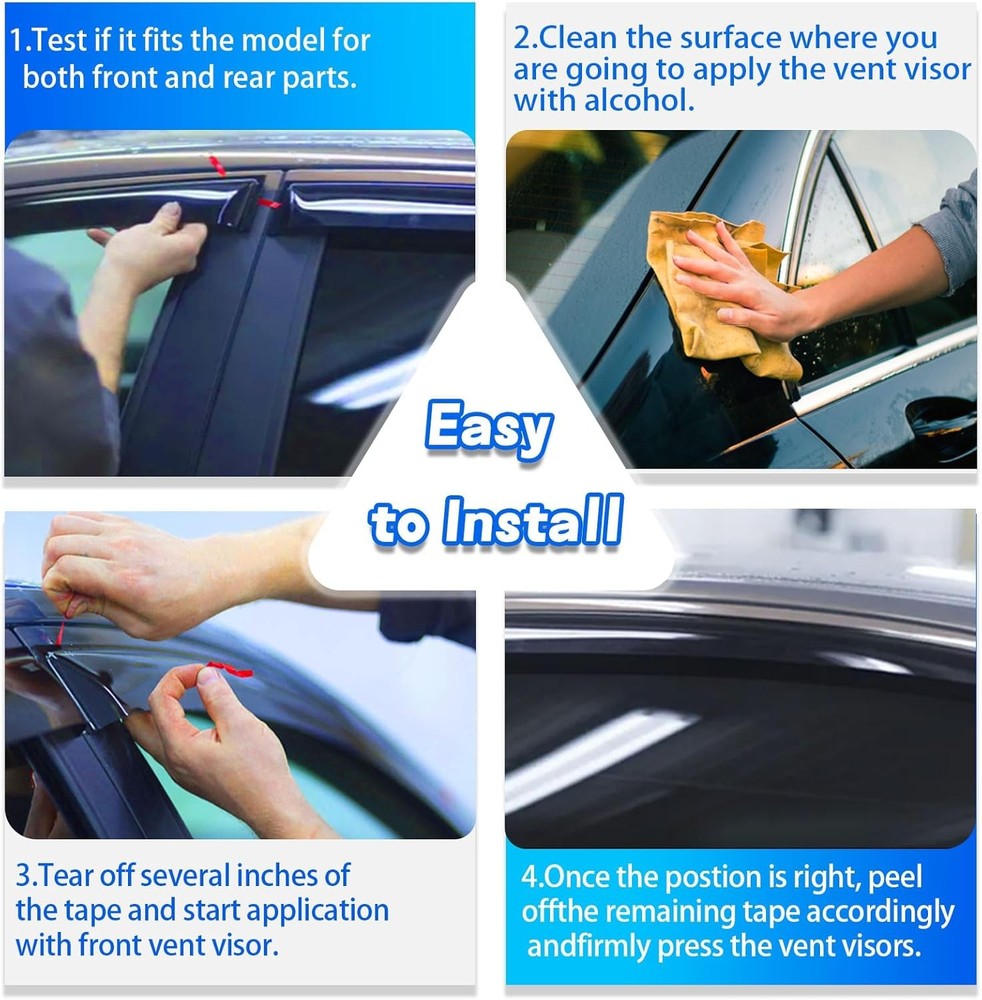 1.Test if it fits the model for both front and rear parts.

2.Clean the surface where you are going to apply the vent visor with alcohol.

Easy to Install

3.Tear off several inches of the tape and start application with front vent visor.

4.Once the postion is right, peel offthe remaining tape accordingly andfirmly press the vent visors.