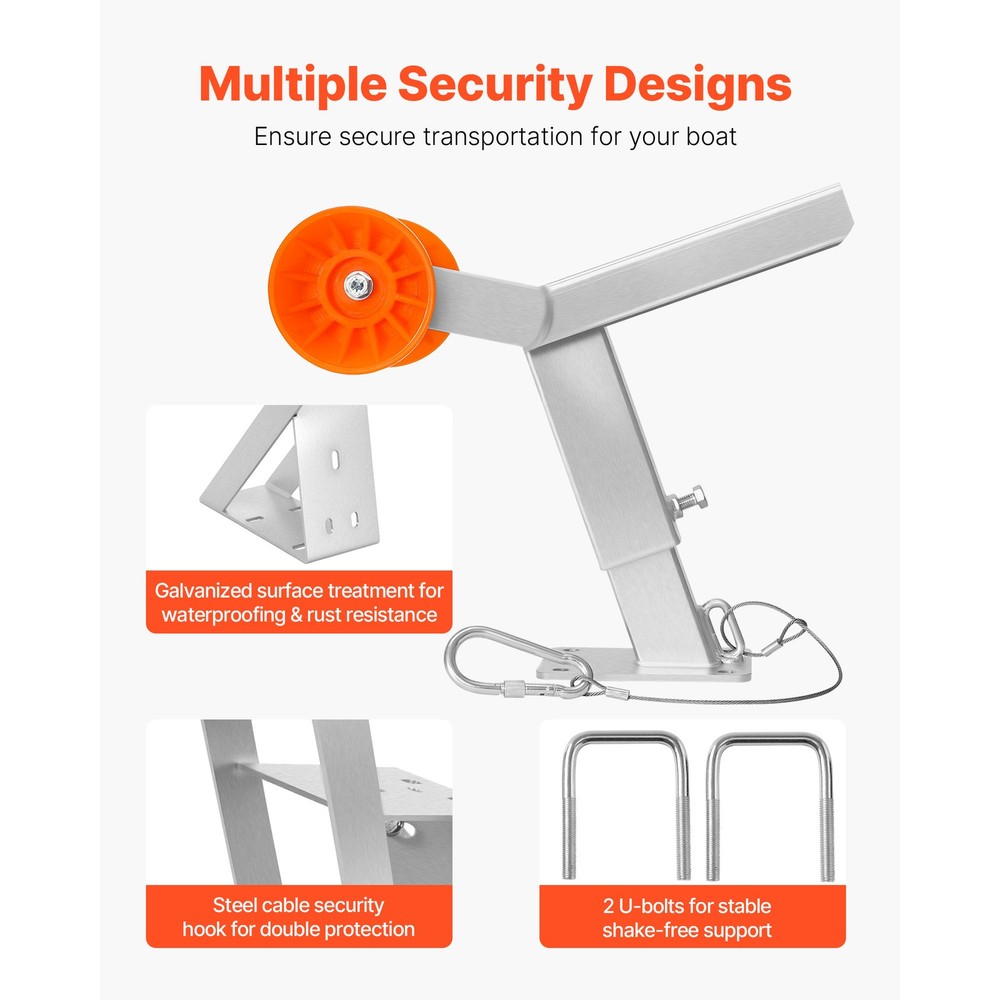 Multiple Security Designs

Ensure secure transportation for your boat

Galvanized surface treatment for waterproofing & rust resistance

Steel cable security hook for double protection

2 U-bolts for stable shake-free support