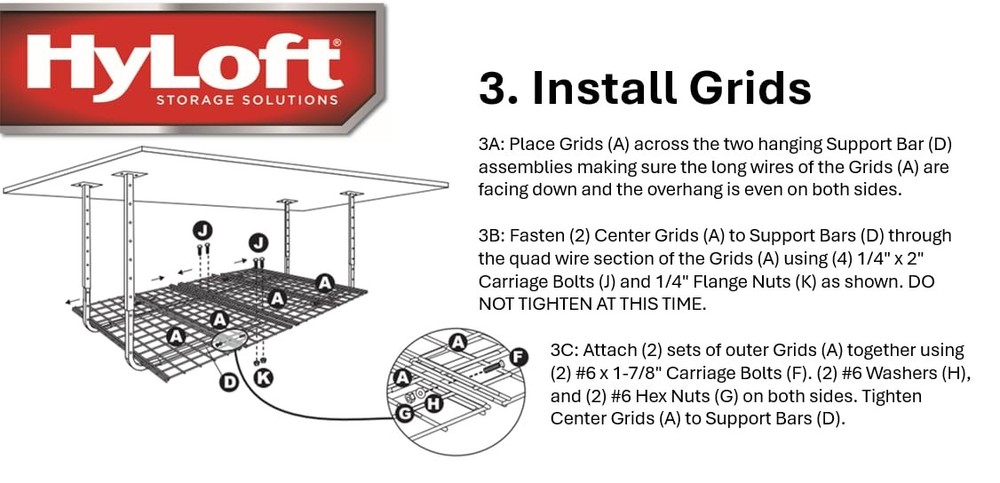 HyLoft®
STORAGE SOLUTIONS

3. Install Grids

3A: Place Grids (A) across the two hanging Support Bar (D) assemblies making sure the long wires of the Grids (A) are facing down and the overhang is even on both sides.

3B: Fasten (2) Center Grids (A) to Support Bars (D) through the quad wire section of the Grids (A) using (4) 1/4" x 2" Carriage Bolts (J) and 1/4" Flange Nuts (K) as shown. DO NOT TIGHTEN AT THIS TIME.

3C: Attach (2) sets of outer Grids (A) together using (2) #6 x 1-7/8" Carriage Bolts (F). (2) #6 Washers (H), and (2) #6 Hex Nuts (G) on both sides. Tighten Center Grids (A) to Support Bars (D).

J
J
A
A
A
A
D
K
A
F
A
H
G