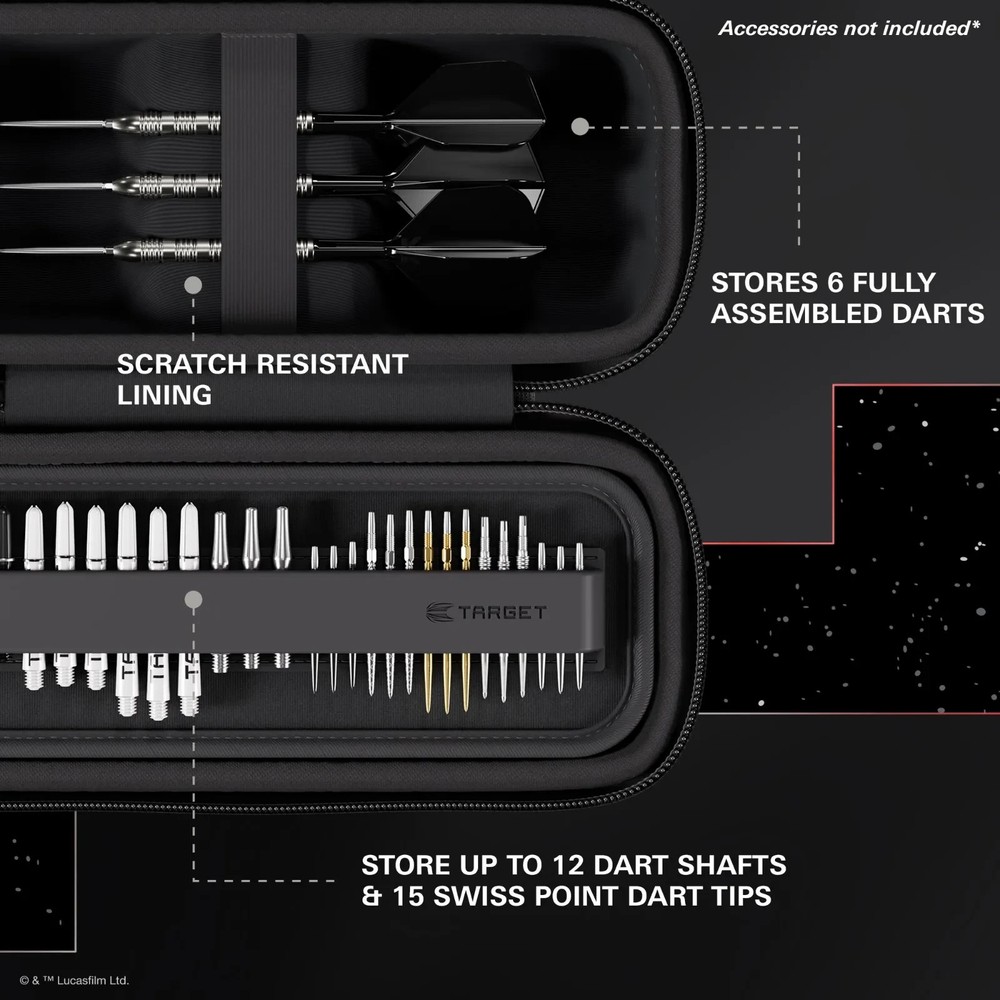 Accessories not included*

STORES 6 FULLY ASSEMBLED DARTS

SCRATCH RESISTANT LINING

TARGET

STORE UP TO 12 DART SHAFTS & 15 SWISS POINT DART TIPS

© & ™ Lucasfilm Ltd.