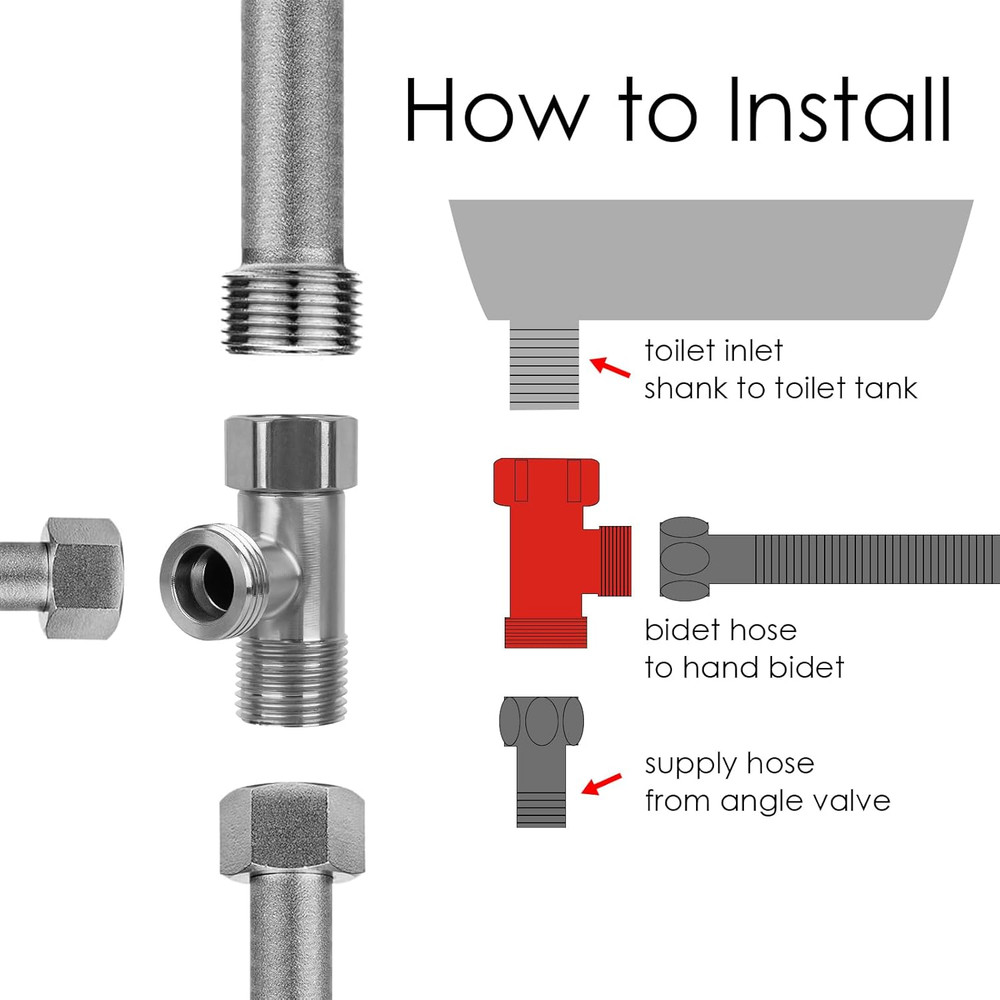 How to Install

toilet inlet
shank to toilet tank

bidet hose
to hand bidet

supply hose
from angle valve