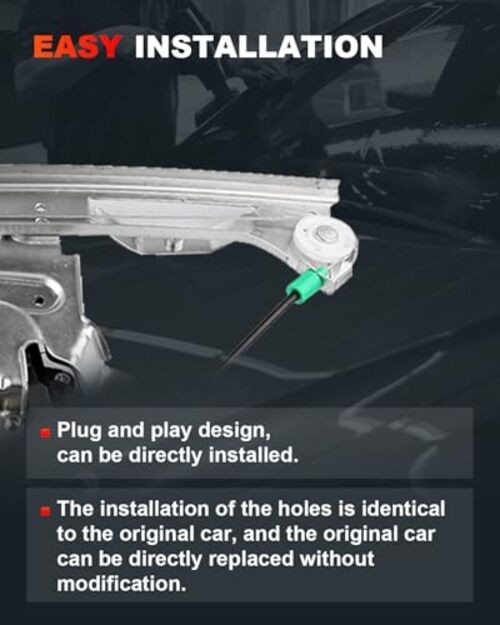 EASY INSTALLATION

Plug and play design, can be directly installed.

The installation of the holes is identical to the original car, and the original car can be directly replaced without modification.