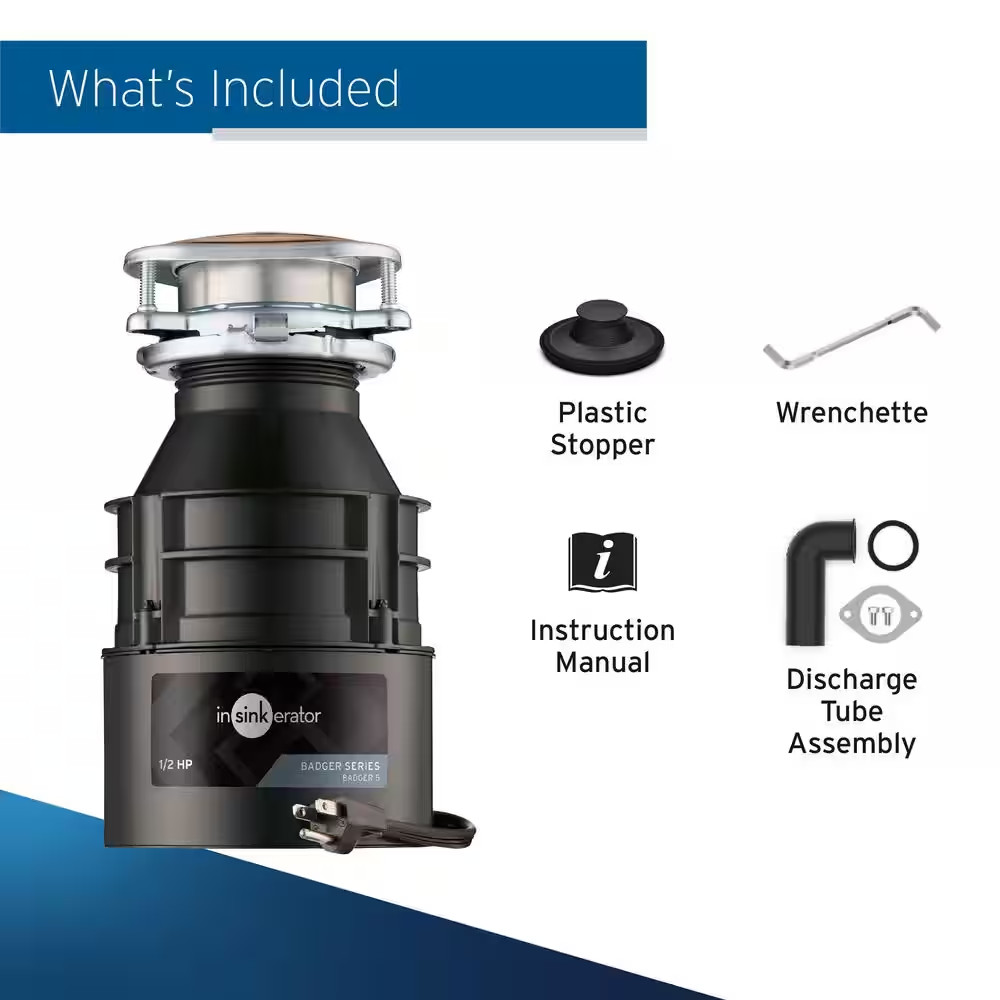 What's Included

insinkerator

1/2 HP

BADGER SERIES
BADGER 5

Plastic Stopper

Wrenchette

Instruction Manual

Discharge Tube Assembly