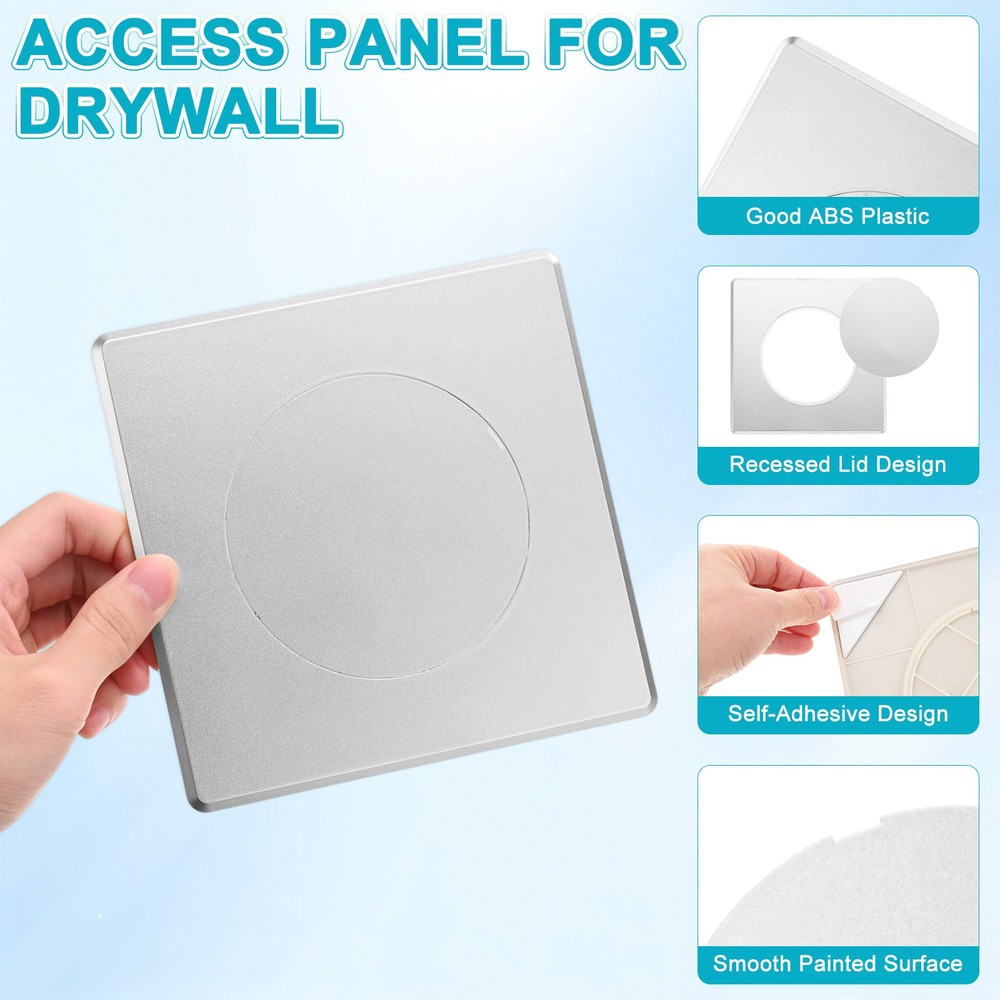 ACCESS PANEL FOR DRYWALL

Good ABS Plastic

Recessed Lid Design

Self-Adhesive Design

Smooth Painted Surface