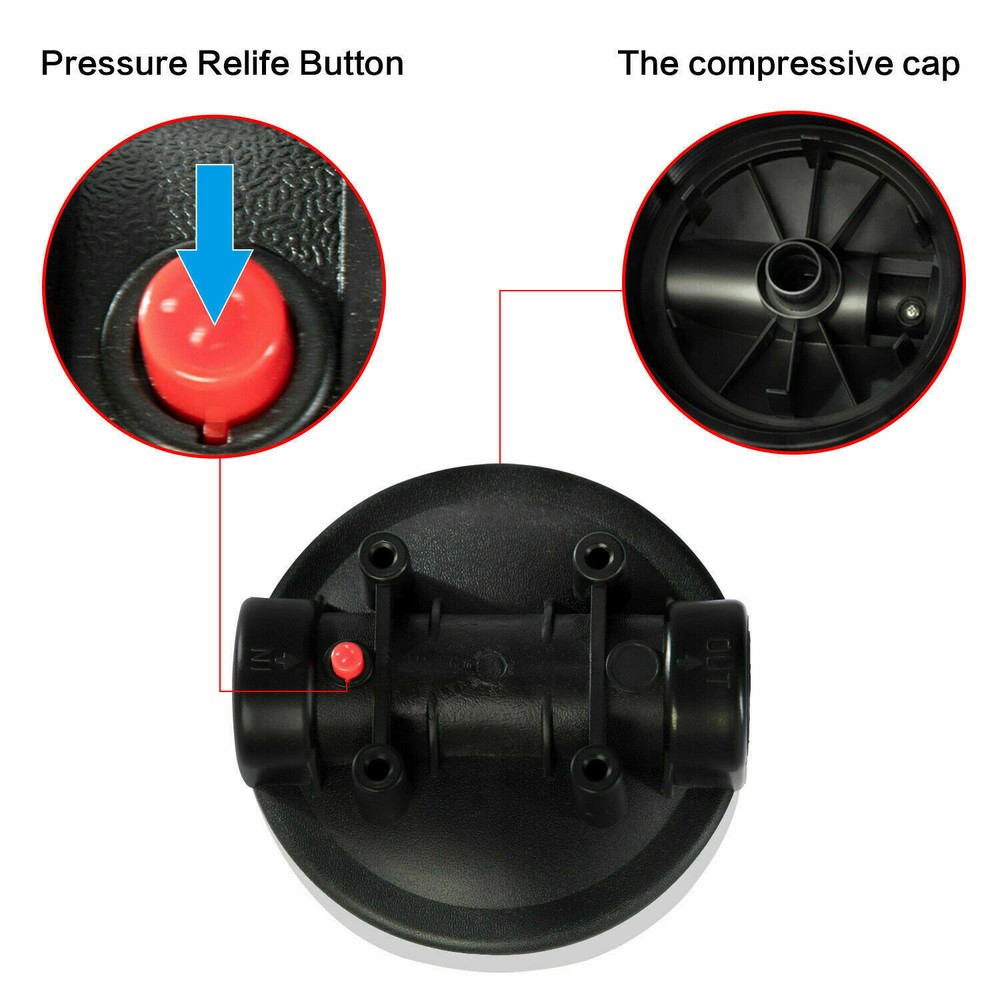 Pressure Relife Button

The compressive cap

IN

OUT