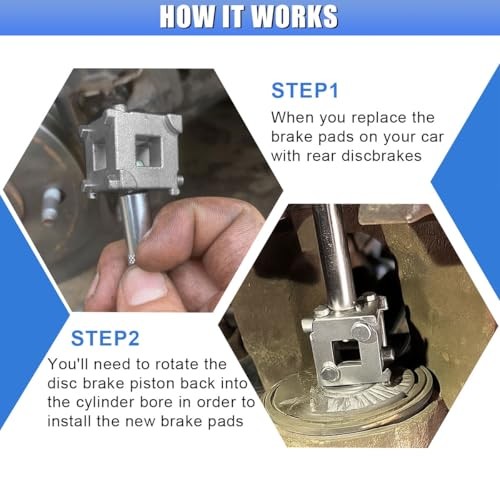 HOW IT WORKS

STEP1
When you replace the brake pads on your car with rear discbrakes

STEP2
You'll need to rotate the disc brake piston back into the cylinder bore in order to install the new brake pads