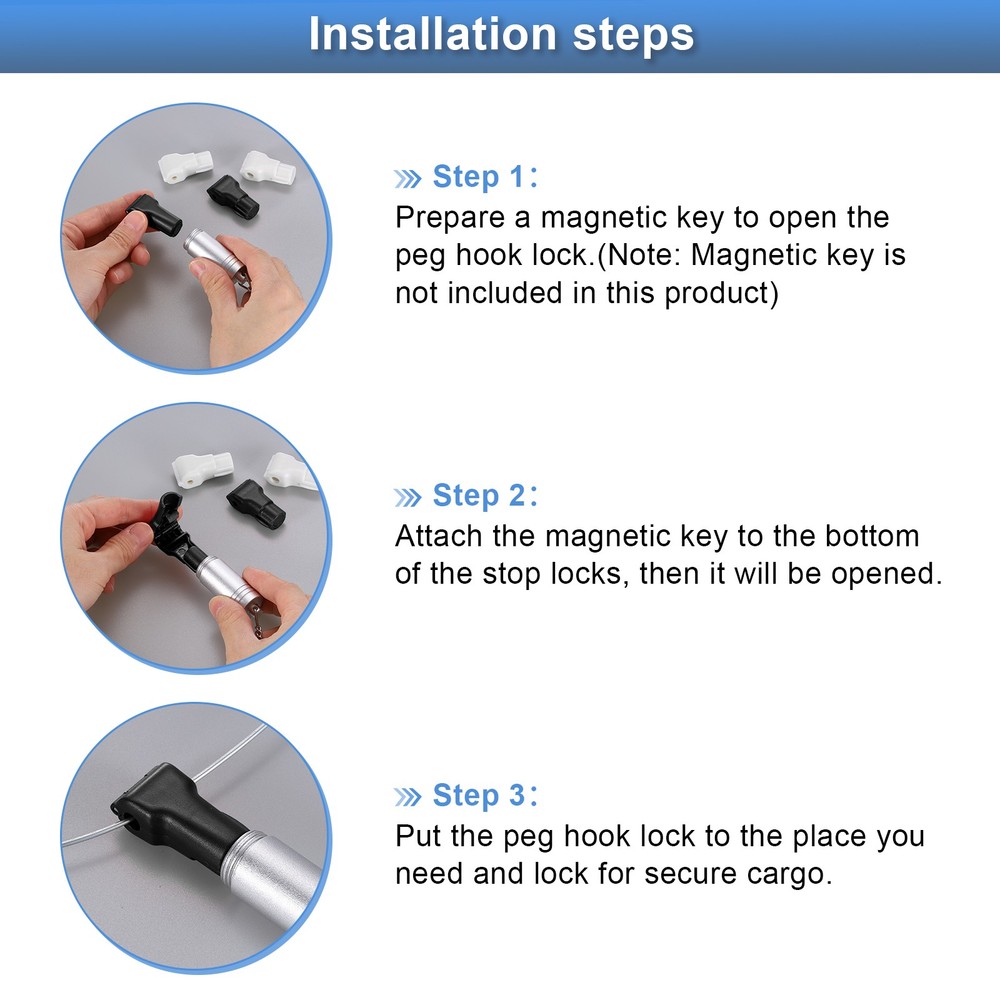 Installation steps

Step 1:
Prepare a magnetic key to open the peg hook lock.(Note: Magnetic key is not included in this product)

Step 2:
Attach the magnetic key to the bottom of the stop locks, then it will be opened.

Step 3:
Put the peg hook lock to the place you need and lock for secure cargo.