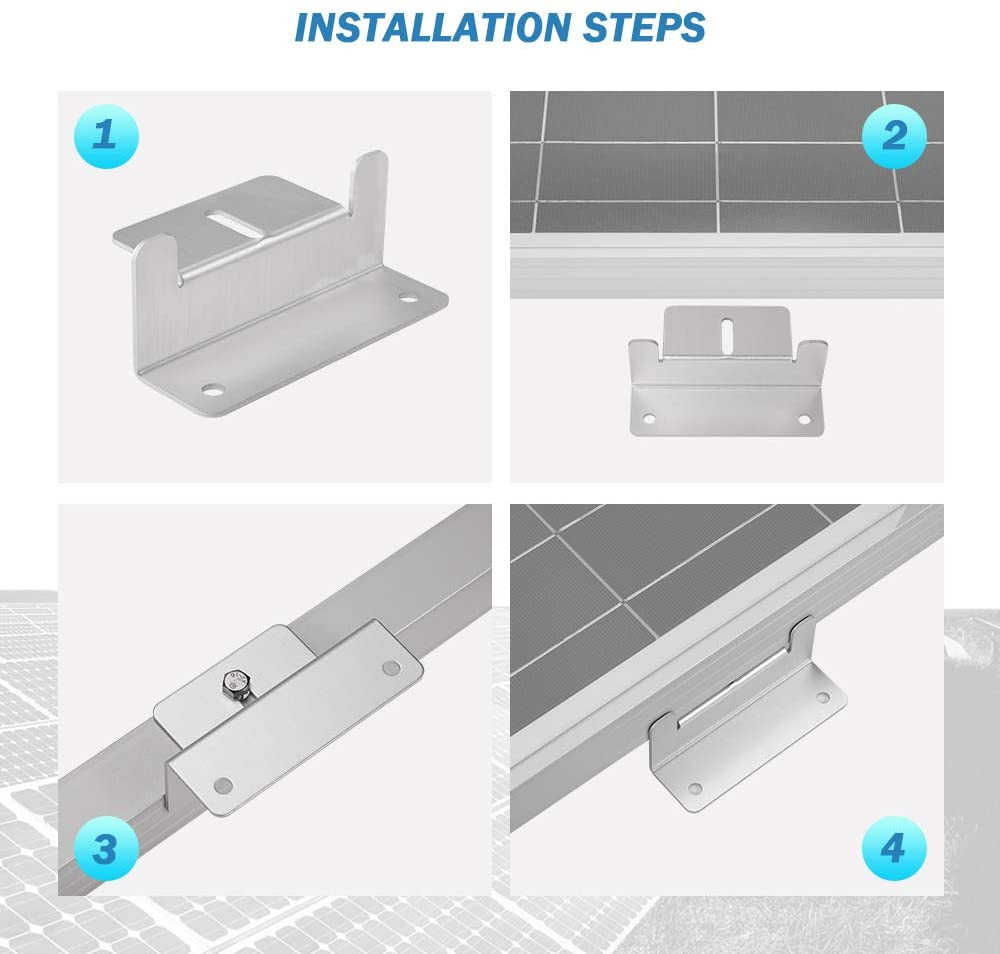 INSTALLATION STEPS

1

2

3

4