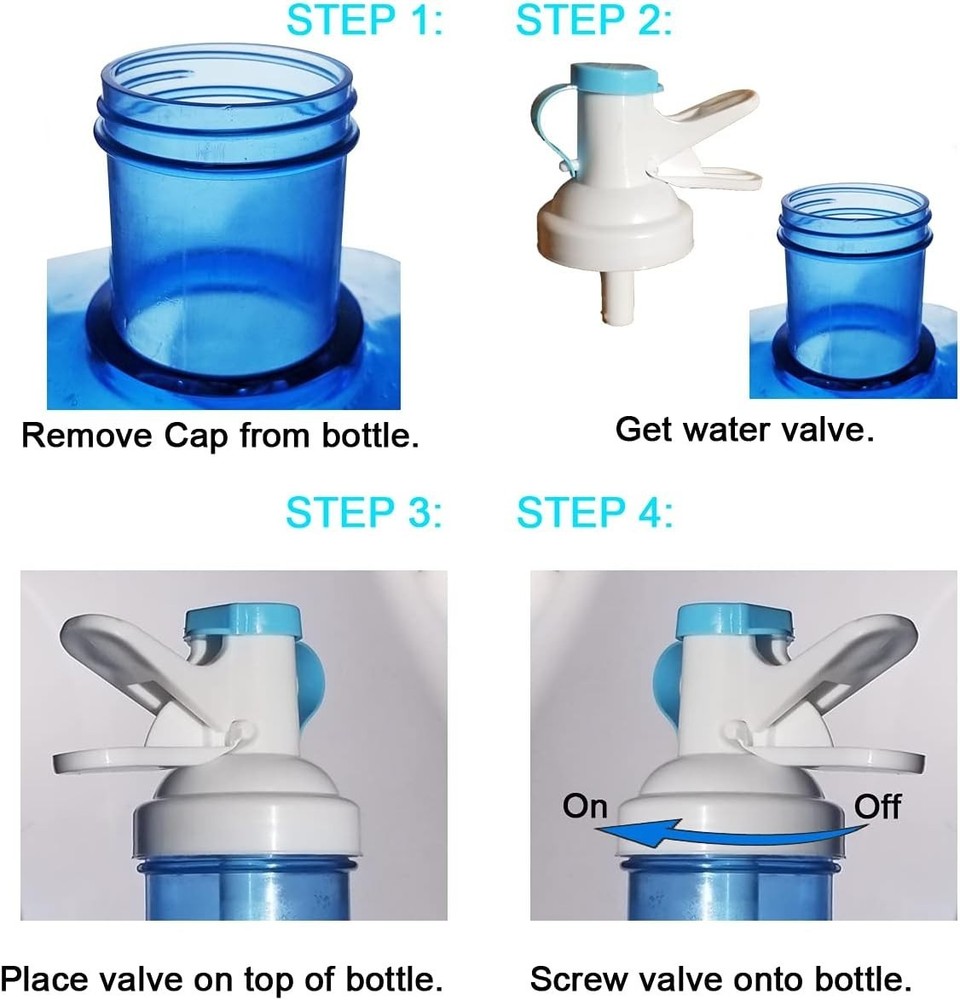 STEP 1:

Remove Cap from bottle.

STEP 2:

Get water valve.

STEP 3:

Place valve on top of bottle.

STEP 4:

On

Off

Screw valve onto bottle.