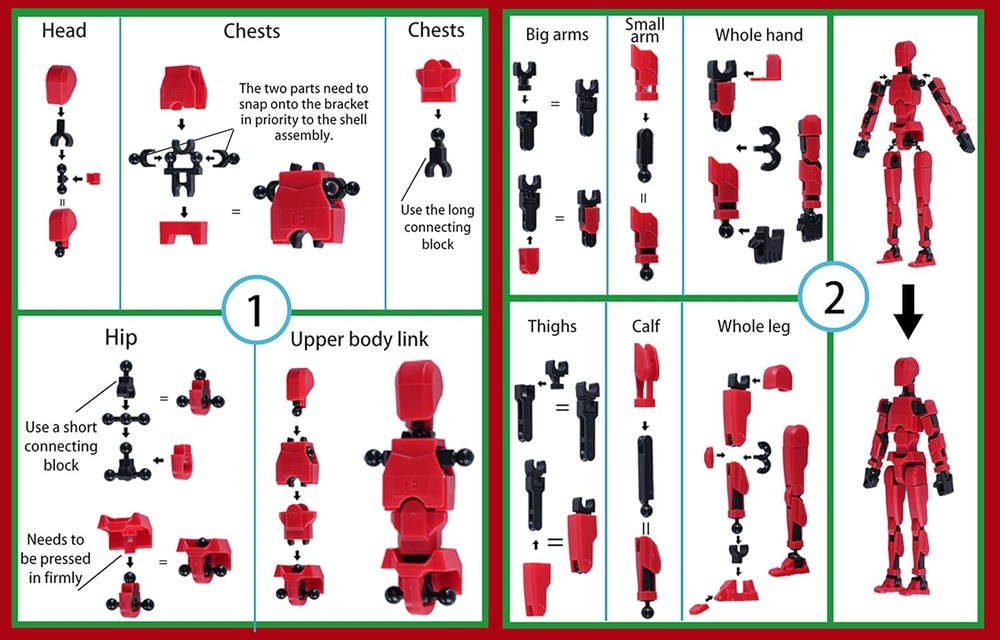 Head

Chests

The two parts need to snap onto the bracket in priority to the shell assembly.

Chests

Use the long connecting block

1

Hip

Use a short connecting block

Needs to be pressed in firmly

Upper body link

Big arms

Small arm

Whole hand

2

Thighs

Calf

Whole leg