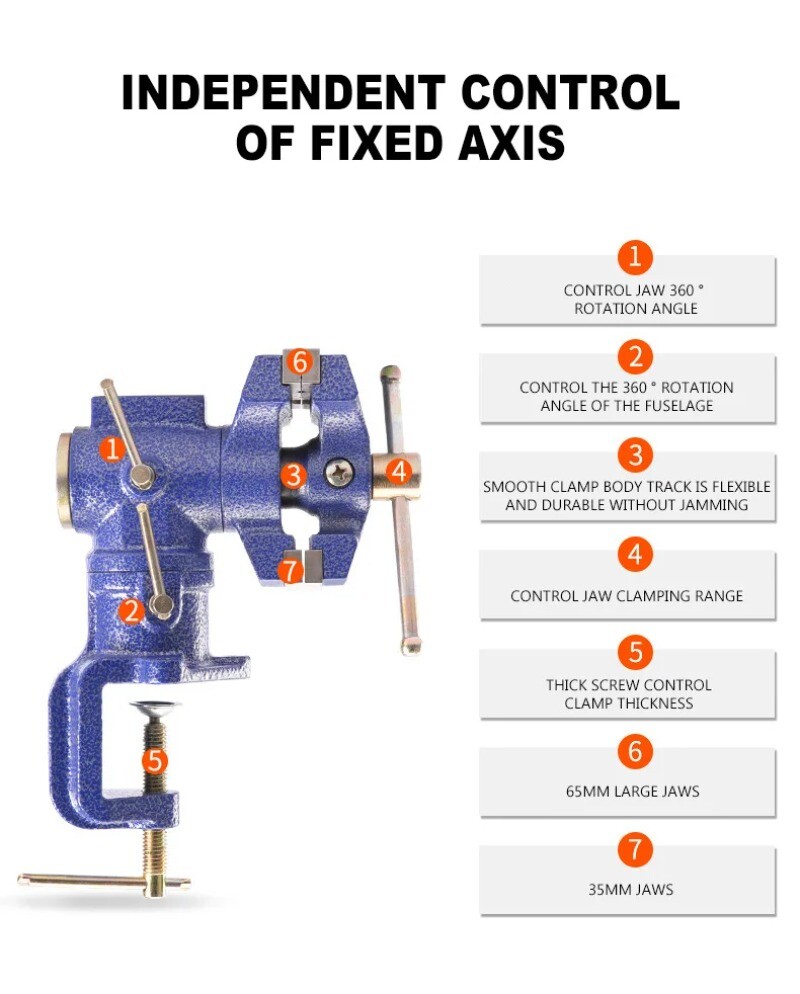 INDEPENDENT CONTROL OF FIXED AXIS

1
2
3
4
5
6
7

1
CONTROL JAW 360 ° ROTATION ANGLE

2
CONTROL THE 360 ° ROTATION ANGLE OF THE FUSELAGE

3
SMOOTH CLAMP BODY TRACK IS FLEXIBLE AND DURABLE WITHOUT JAMMING

4
CONTROL JAW CLAMPING RANGE

5
THICK SCREW CONTROL CLAMP THICKNESS

6
65MM LARGE JAWS

7
35MM JAWS