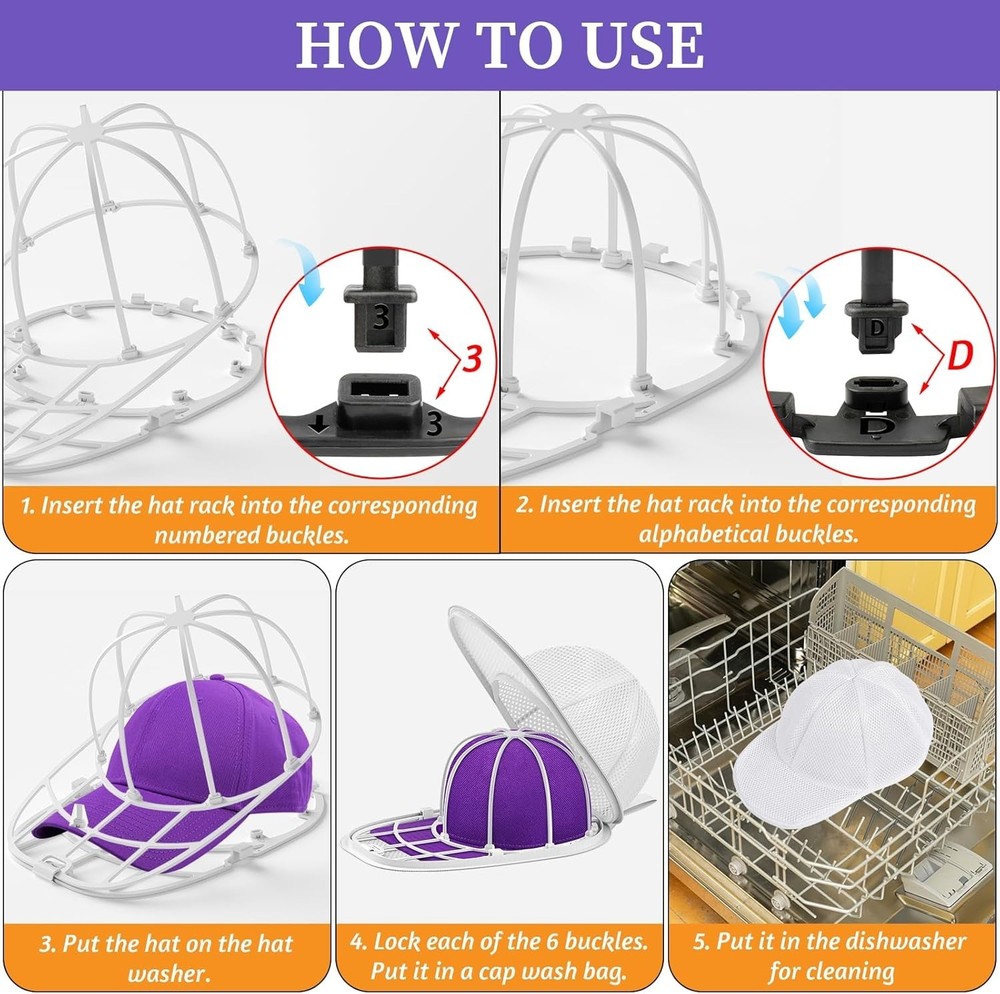 HOW TO USE

3

3

3

D

D

D

1. Insert the hat rack into the corresponding numbered buckles.

2. Insert the hat rack into the corresponding alphabetical buckles.

3. Put the hat on the hat washer.

4. Lock each of the 6 buckles. Put it in a cap wash bag.

5. Put it in the dishwasher for cleaning