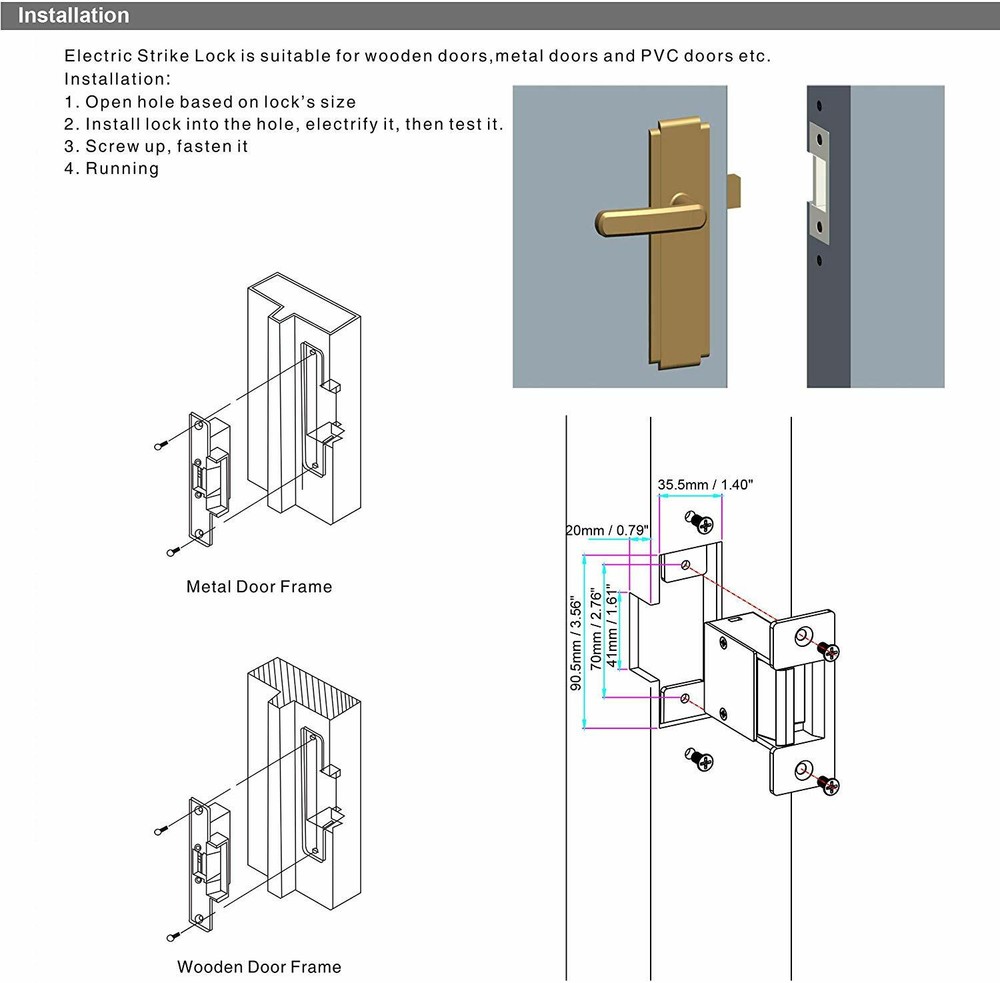 Installation

Electric Strike Lock is suitable for wooden doors,metal doors and PVC doors etc.
Installation:
1. Open hole based on lock's size
2. Install lock into the hole, electrify it, then test it.
3. Screw up, fasten it
4. Running

Metal Door Frame

Wooden Door Frame

35.5mm / 1.40"
20mm / 0.79"
90.5mm / 3.56"
70mm / 2.76"
41mm / 1.61"