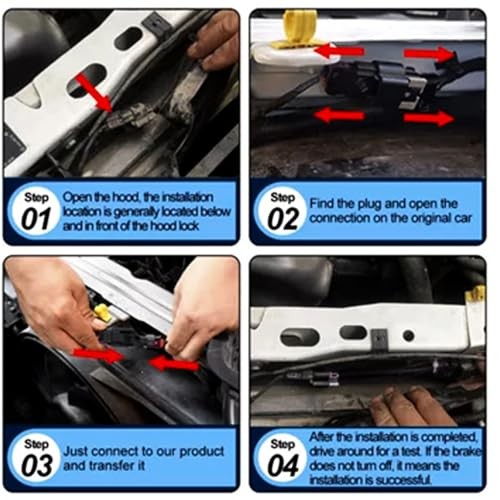 Step 01 Open the hood, the installation location is generally located below and in front of the hood lock

Step 02 Find the plug and open the connection on the original car

Step 03 Just connect to our product and transfer it

Step 04 After the installation is completed, drive around for a test. If the brake does not turn off, it means the installation is successful.