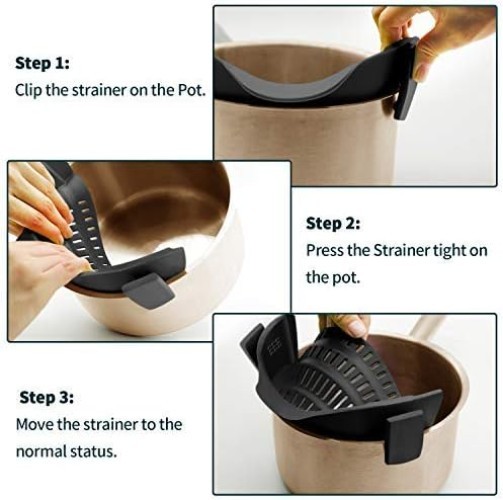 Step 1:
Clip the strainer on the Pot.

Step 2:
Press the Strainer tight on the pot.

Step 3:
Move the strainer to the normal status.