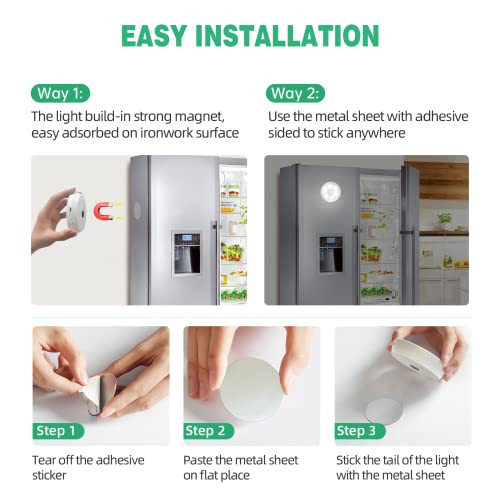 EASY INSTALLATION

Way 1:

The light build-in strong magnet, easy adsorbed on ironwork surface

Way 2:

Use the metal sheet with adhesive sided to stick anywhere

Step 1

Tear off the adhesive sticker

Step 2

Paste the metal sheet on flat place

Step 3

Stick the tail of the light with the metal sheet