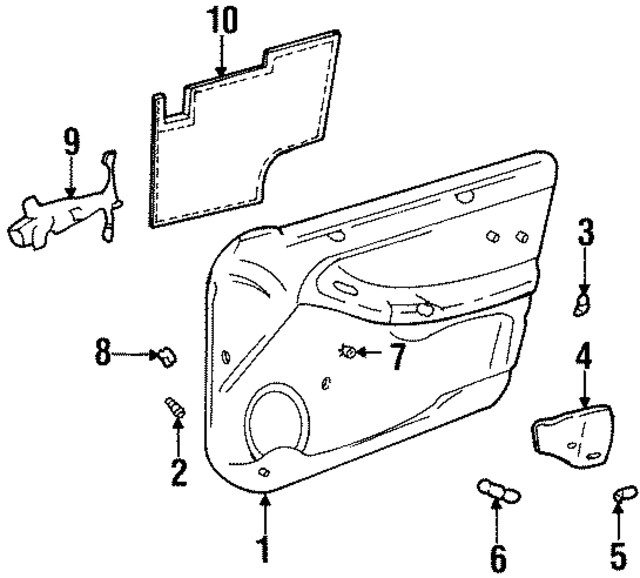 10
9
3
8
7
4
2
1
6
5