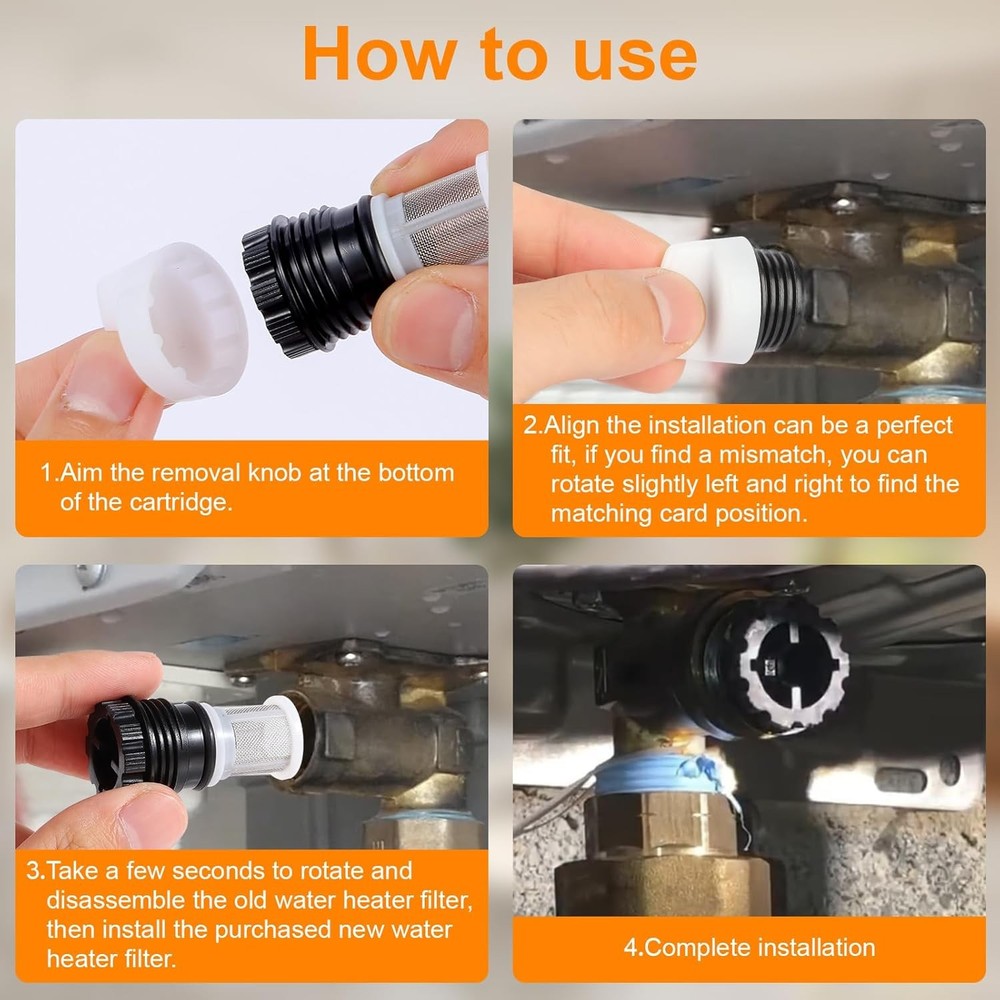 How to use

1.Aim the removal knob at the bottom of the cartridge.

2.Align the installation can be a perfect fit, if you find a mismatch, you can rotate slightly left and right to find the matching card position.

3.Take a few seconds to rotate and disassemble the old water heater filter, then install the purchased new water heater filter.

4.Complete installation