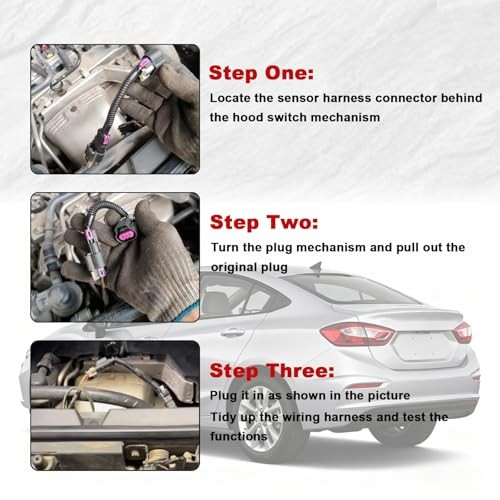 Step One:
Locate the sensor harness connector behind the hood switch mechanism

Step Two:
Turn the plug mechanism and pull out the original plug

Step Three:
Plug it in as shown in the picture
Tidy up the wiring harness and test the functions