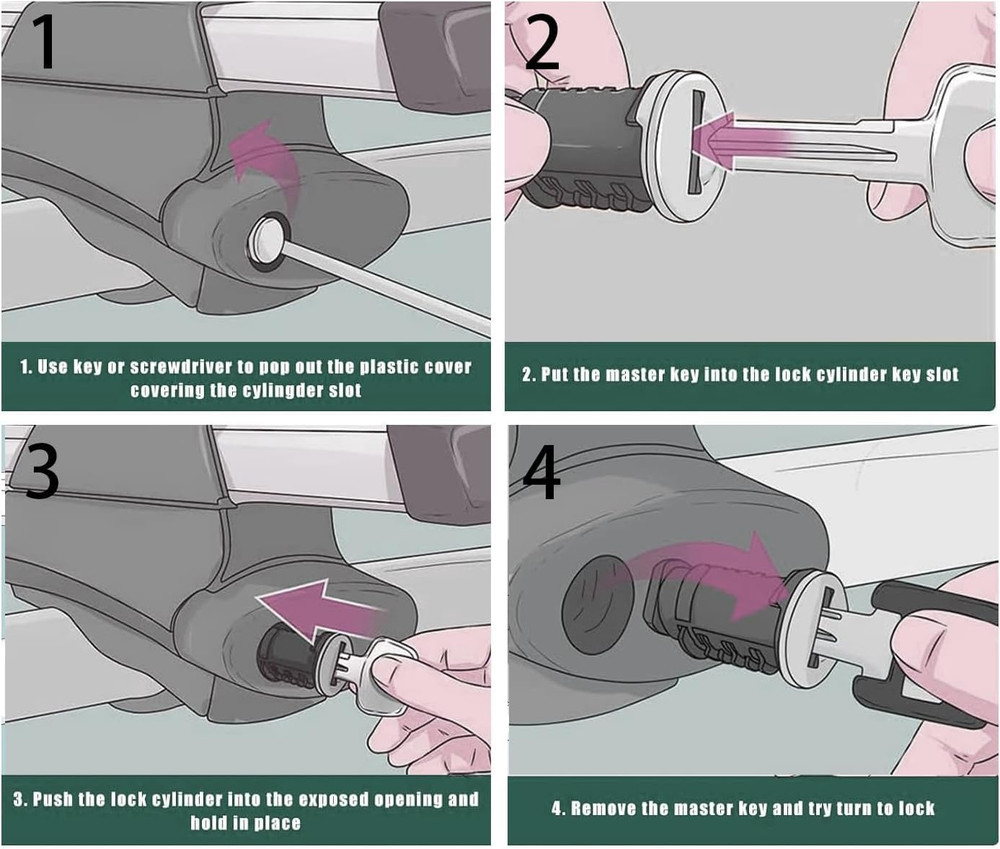 1

1. Use key or screwdriver to pop out the plastic cover covering the cylingder slot

2

2. Put the master key into the lock cylinder key slot

3

3. Push the lock cylinder into the exposed opening and hold in place

4

4. Remove the master key and try turn to lock