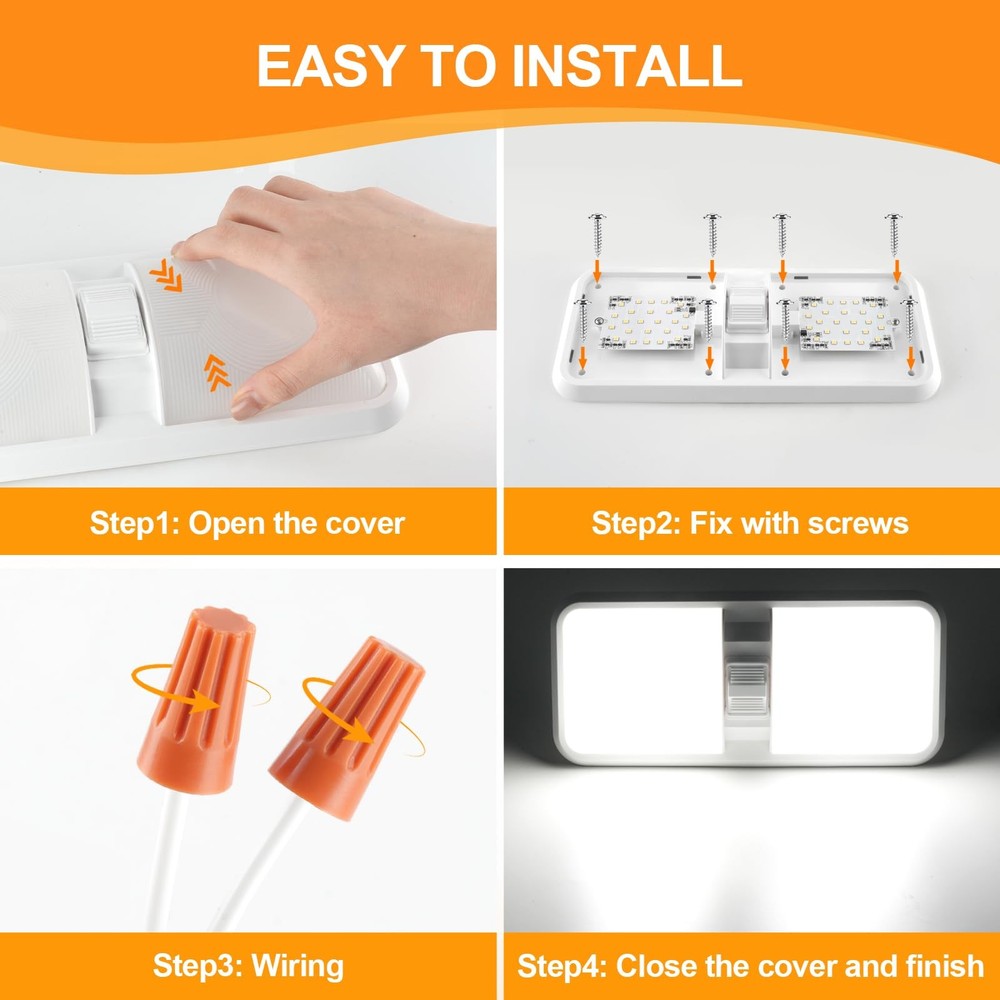 EASY TO INSTALL

Step1: Open the cover

Step2: Fix with screws

Step3: Wiring

Step4: Close the cover and finish