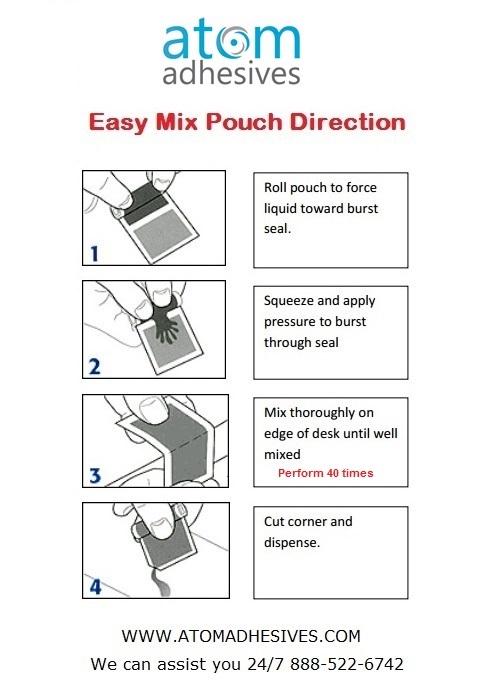 atom
adhesives

Easy Mix Pouch Direction

1

Roll pouch to force liquid toward burst seal.

2

Squeeze and apply pressure to burst through seal

3

Mix thoroughly on edge of desk until well mixed
Perform 40 times

4

Cut corner and dispense.

WWW.ATOMADHESIVES.COM
We can assist you 24/7 888-522-6742