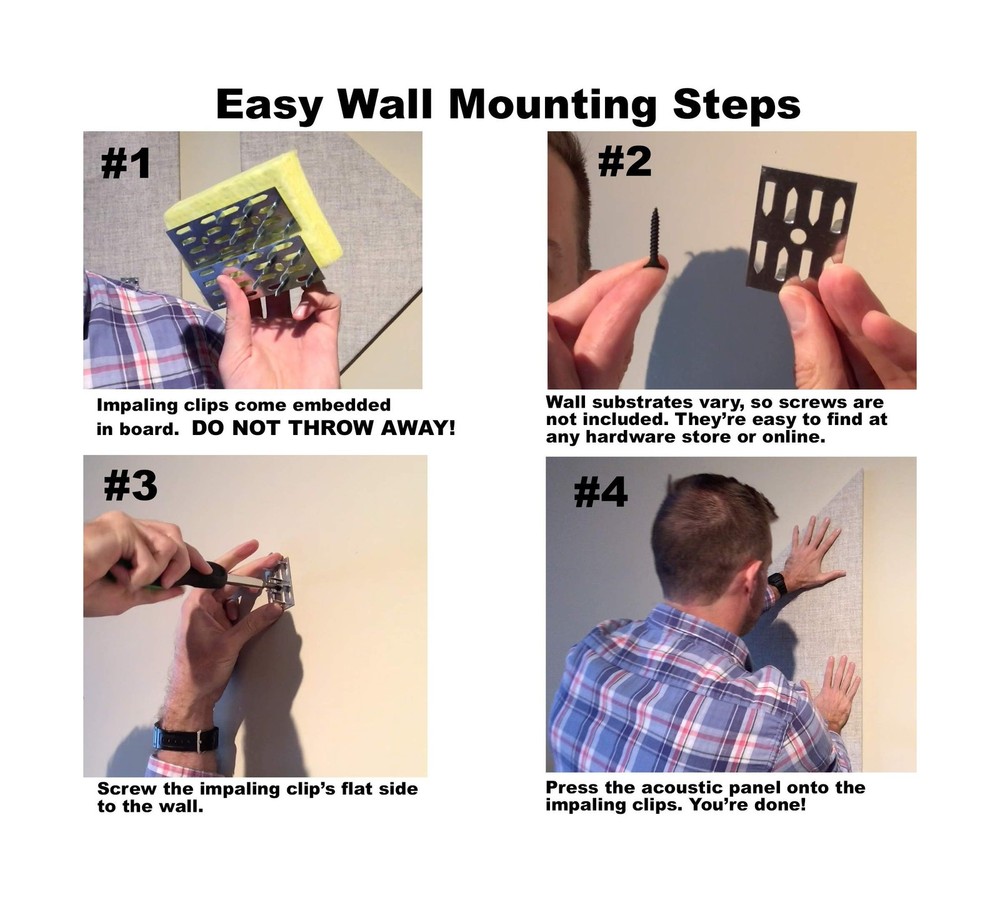 Easy Wall Mounting Steps

#1

Impaling clips come embedded in board. DO NOT THROW AWAY!

#2

Wall substrates vary, so screws are not included. They're easy to find at any hardware store or online.

#3

Screw the impaling clip's flat side to the wall.

#4

Press the acoustic panel onto the impaling clips. You're done!