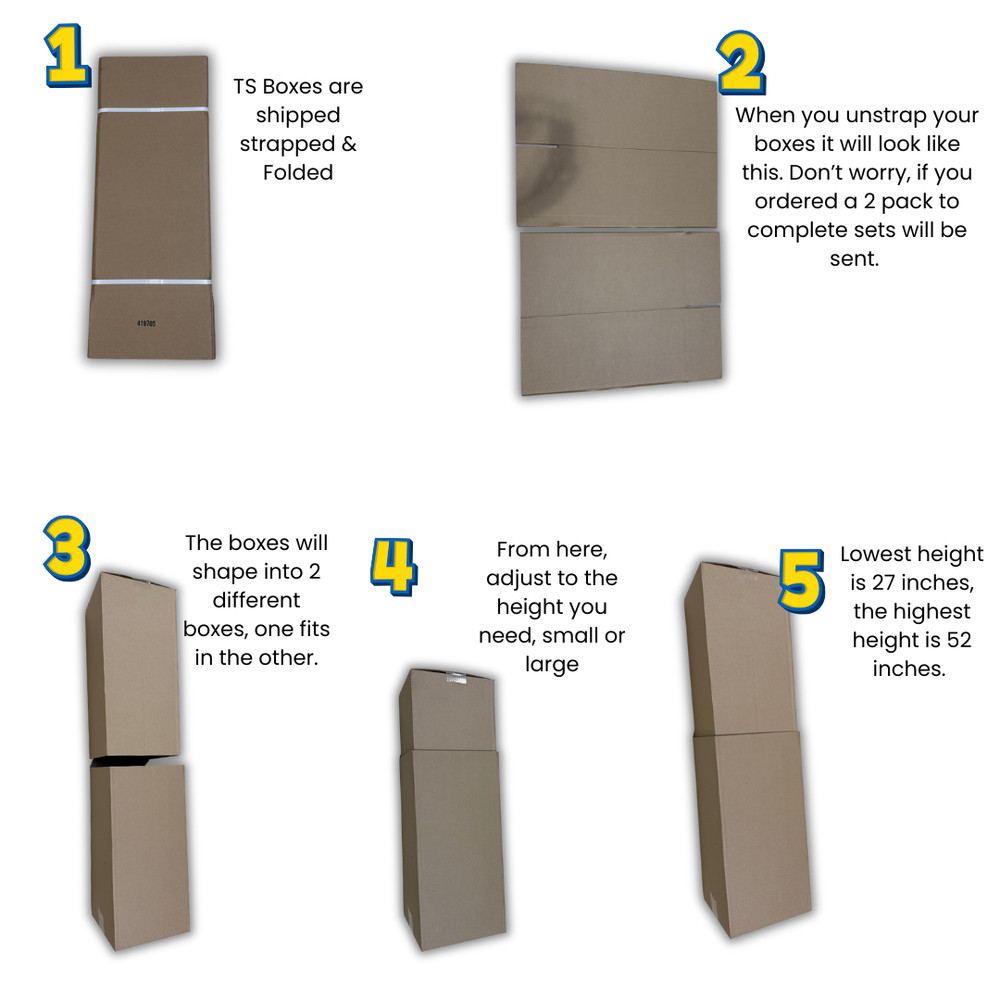 1

TS Boxes are shipped strapped & Folded

419765

2

When you unstrap your boxes it will look like this. Don't worry, if you ordered a 2 pack to complete sets will be sent.

3

The boxes will shape into 2 different boxes, one fits in the other.

4

From here, adjust to the height you need, small or large

5

Lowest height is 27 inches, the highest height is 52 inches.