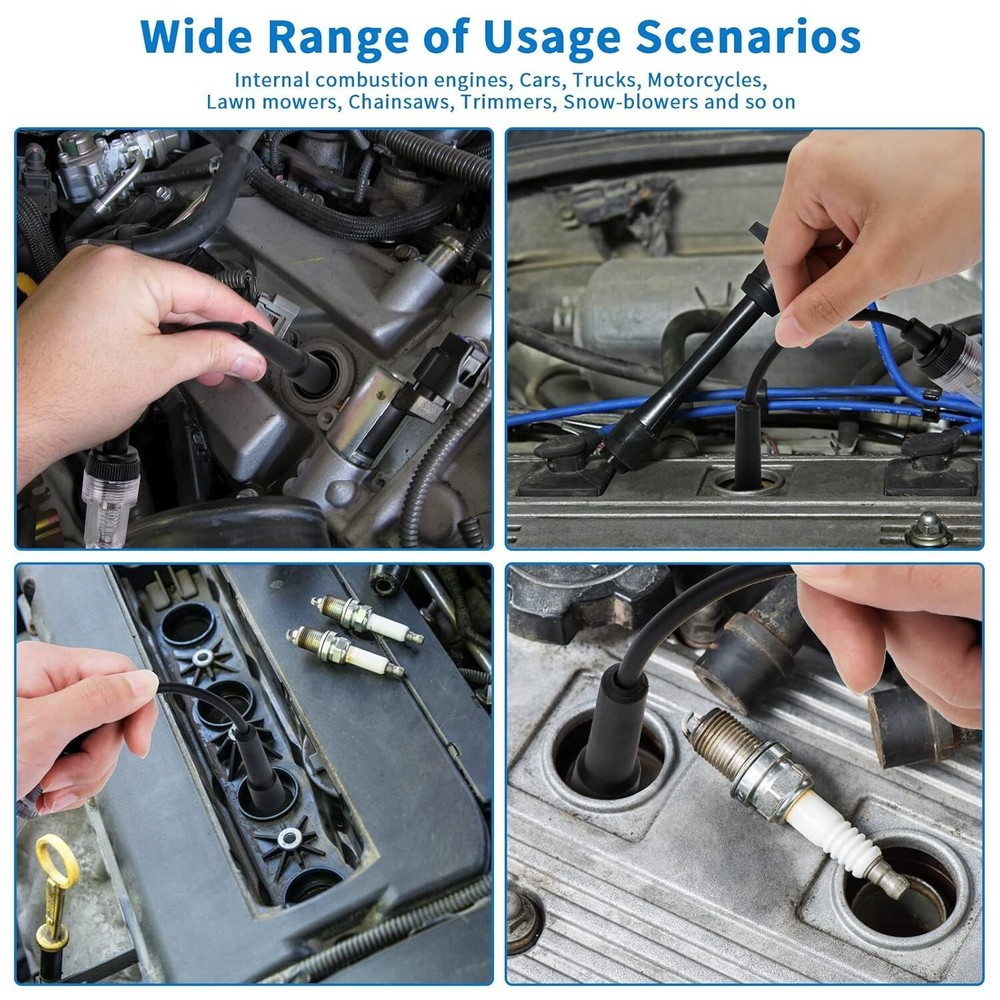 Wide Range of Usage Scenarios

Internal combustion engines, Cars, Trucks, Motorcycles, Lawn mowers, Chainsaws, Trimmers, Snow-blowers and so on