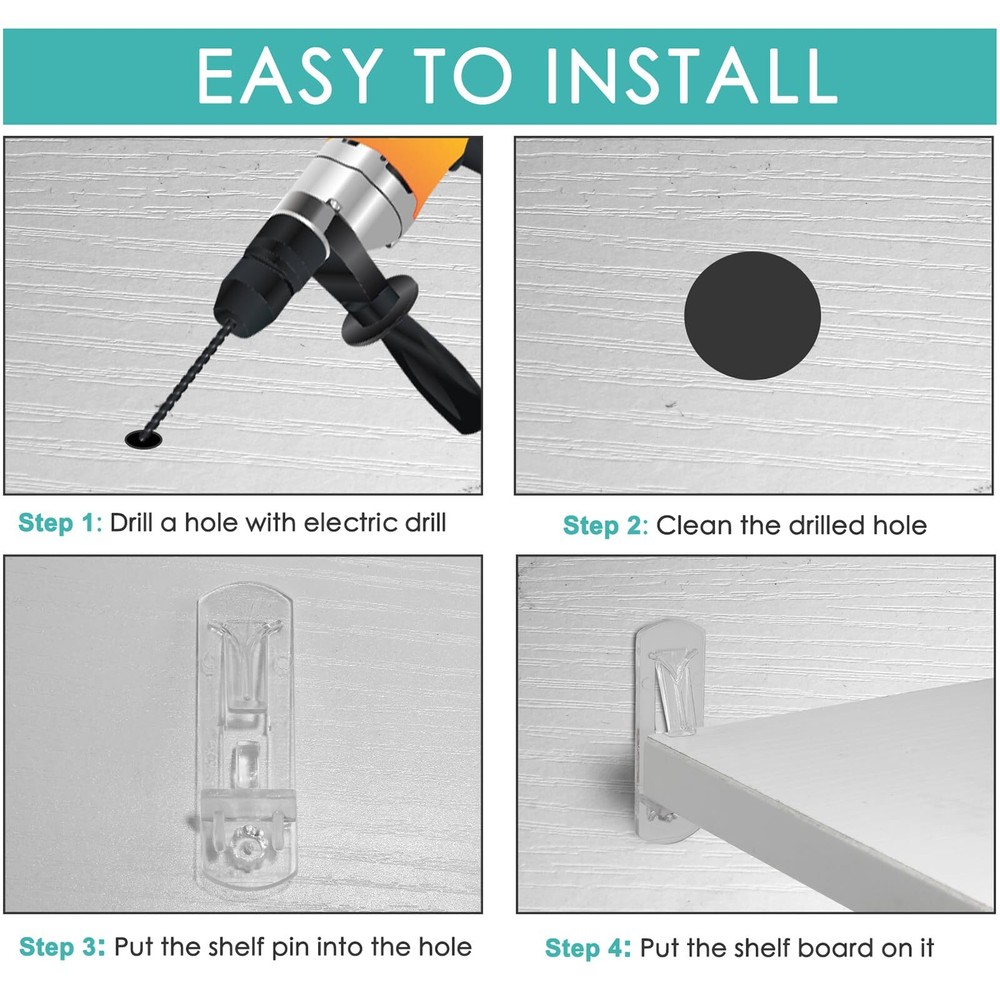 EASY TO INSTALL

Step 1: Drill a hole with electric drill

Step 2: Clean the drilled hole

Step 3: Put the shelf pin into the hole

Step 4: Put the shelf board on it