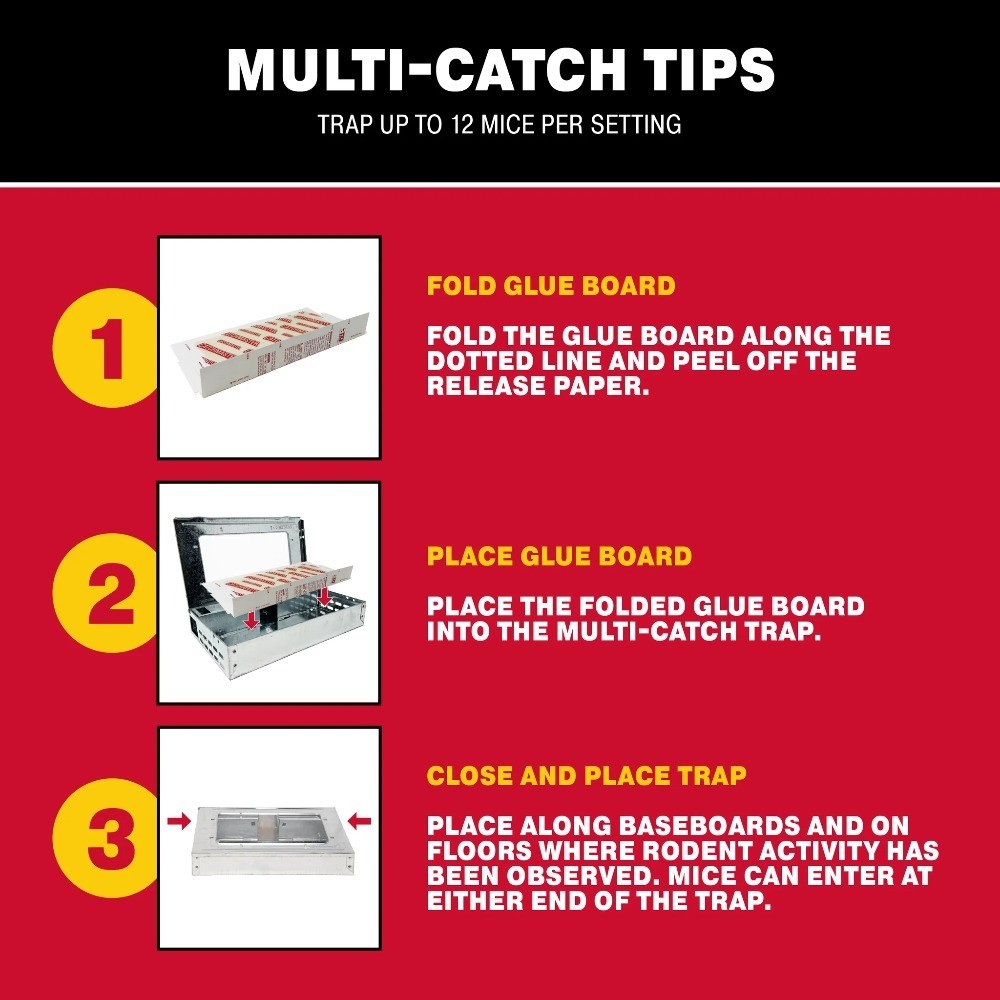 MULTI-CATCH TIPS
TRAP UP TO 12 MICE PER SETTING

1

FOLD GLUE BOARD

FOLD THE GLUE BOARD ALONG THE DOTTED LINE AND PEEL OFF THE RELEASE PAPER.

2

PLACE GLUE BOARD

PLACE THE FOLDED GLUE BOARD INTO THE MULTI-CATCH TRAP.

3

CLOSE AND PLACE TRAP

PLACE ALONG BASEBOARDS AND ON FLOORS WHERE RODENT ACTIVITY HAS BEEN OBSERVED. MICE CAN ENTER AT EITHER END OF THE TRAP.