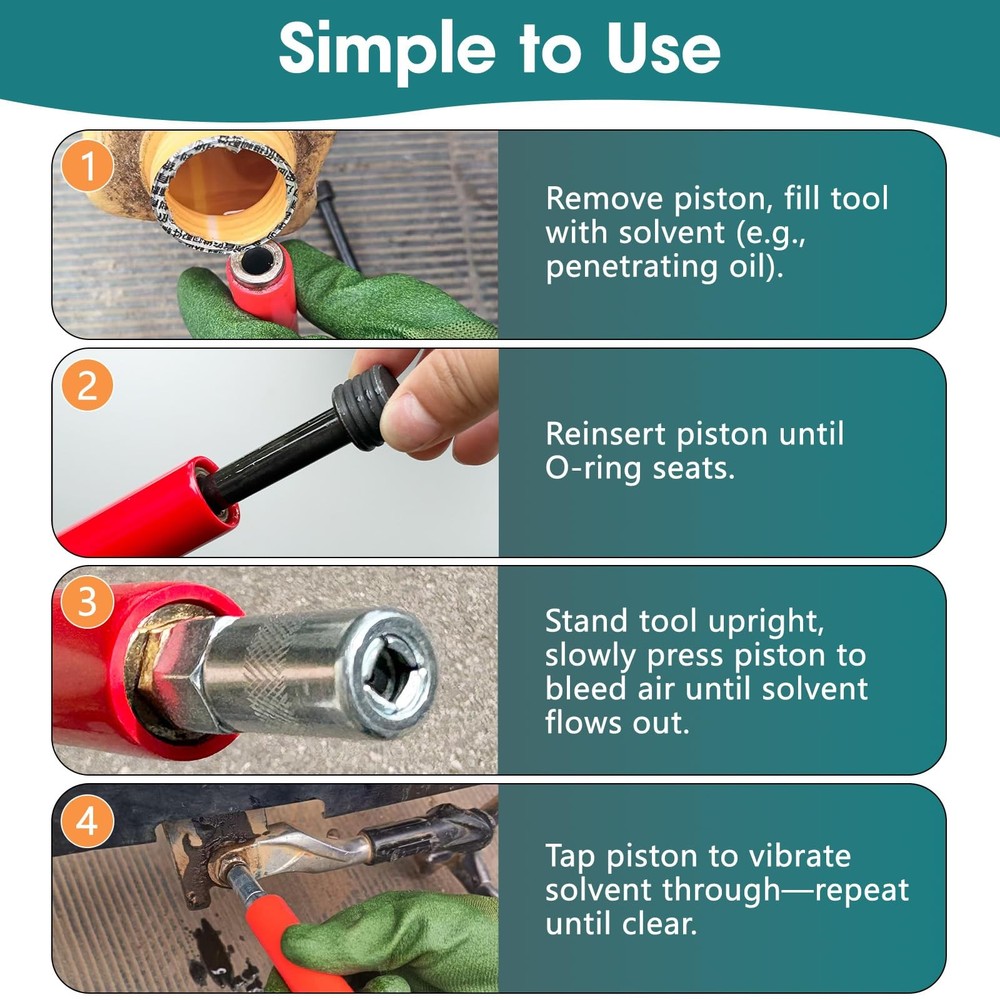 Simple to Use

1

Remove piston, fill tool with solvent (e.g., penetrating oil).

2

Reinsert piston until O-ring seats.

3

Stand tool upright, slowly press piston to bleed air until solvent flows out.

4

Tap piston to vibrate solvent through—repeat until clear.