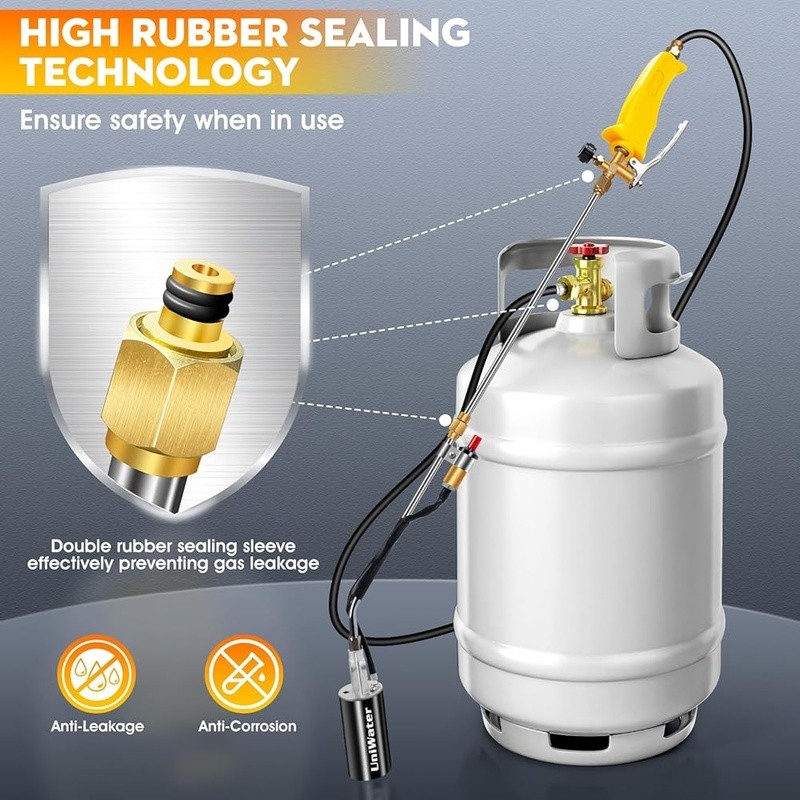 HIGH RUBBER SEALING TECHNOLOGY

Ensure safety when in use

Double rubber sealing sleeve effectively preventing gas leakage

Anti-Leakage

Anti-Corrosion

UniWater