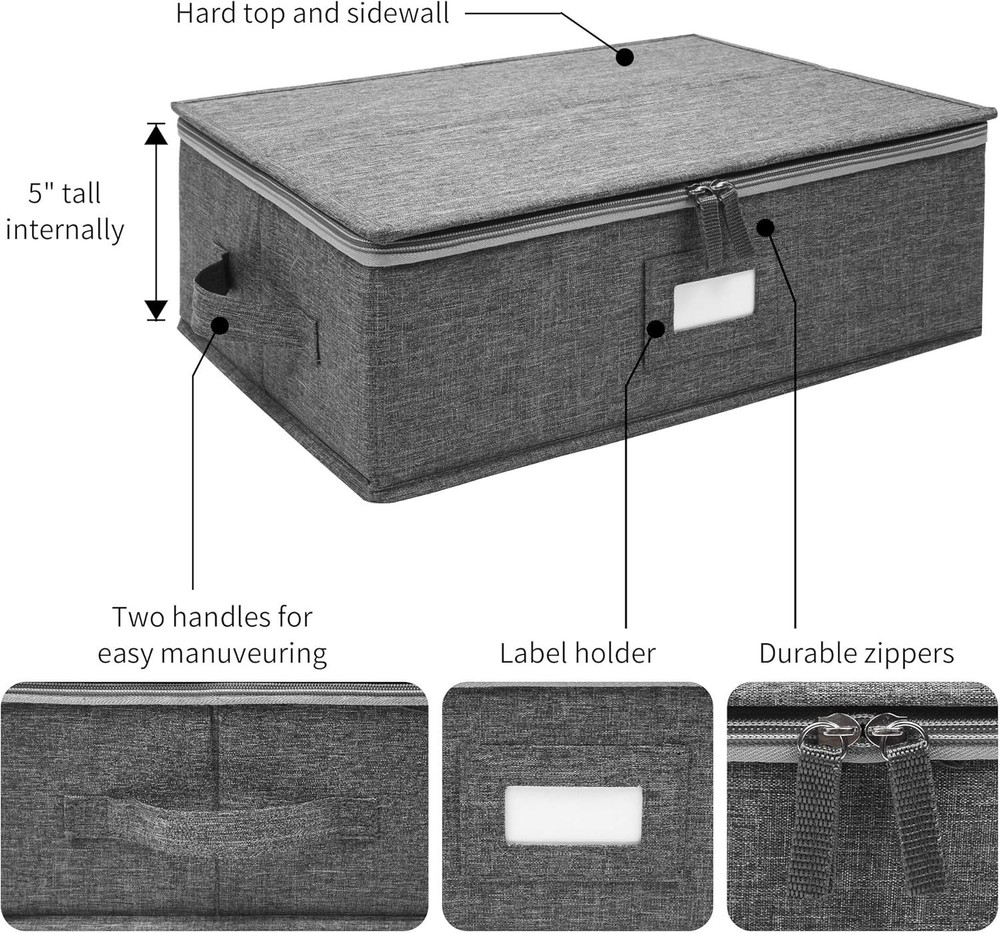 Hard top and sidewall

5" tall internally

Two handles for easy manuveuring

Label holder

Durable zippers