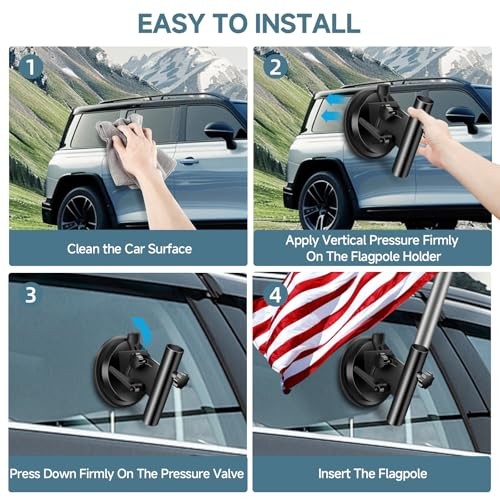 EASY TO INSTALL

1

Clean the Car Surface

2

Apply Vertical Pressure Firmly On The Flagpole Holder

3

Press Down Firmly On The Pressure Valve

4

Insert The Flagpole