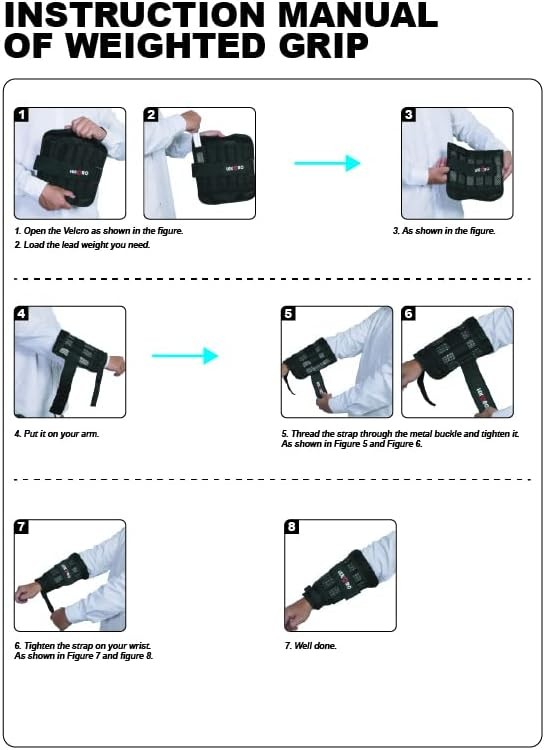 INSTRUCTION MANUAL OF WEIGHTED GRIP

1

2

3

1. Open the Velcro as shown in the figure.
2. Load the lead weight you need.

3. As shown in the figure.

4

5

6

4. Put it on your arm.

5. Thread the strap through the metal buckle and tighten it. As shown in Figure 5 and Figure 6.

7

8

6. Tighten the strap on your wrist. As shown in Figure 7 and figure 8.

7. Well done.