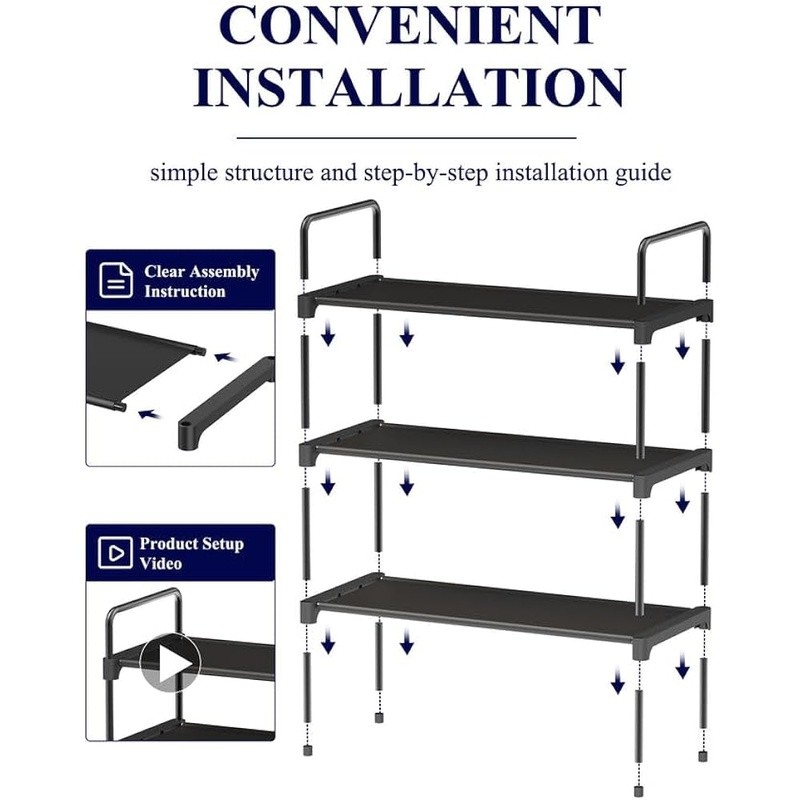 CONVENIENT INSTALLATION

simple structure and step-by-step installation guide

Clear Assembly Instruction

Product Setup Video