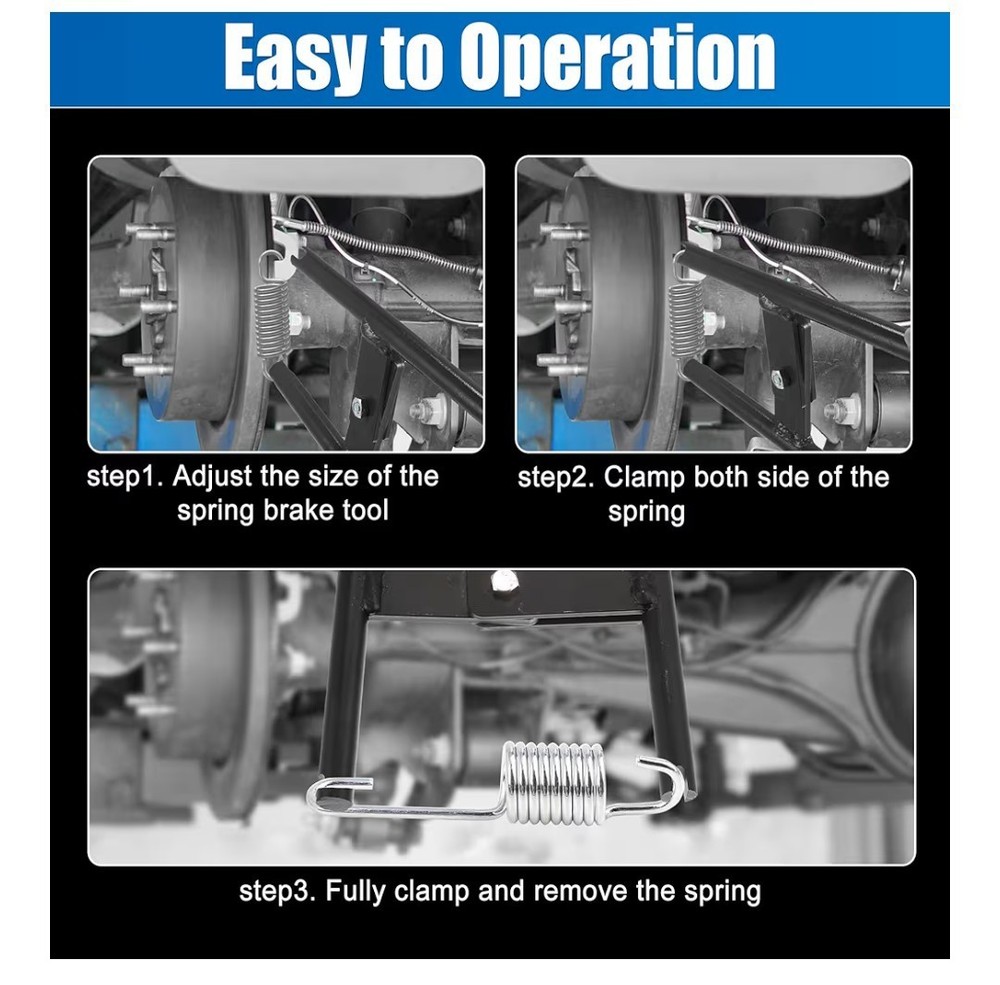 Easy to Operation

step1. Adjust the size of the spring brake tool

step2. Clamp both side of the spring

step3. Fully clamp and remove the spring