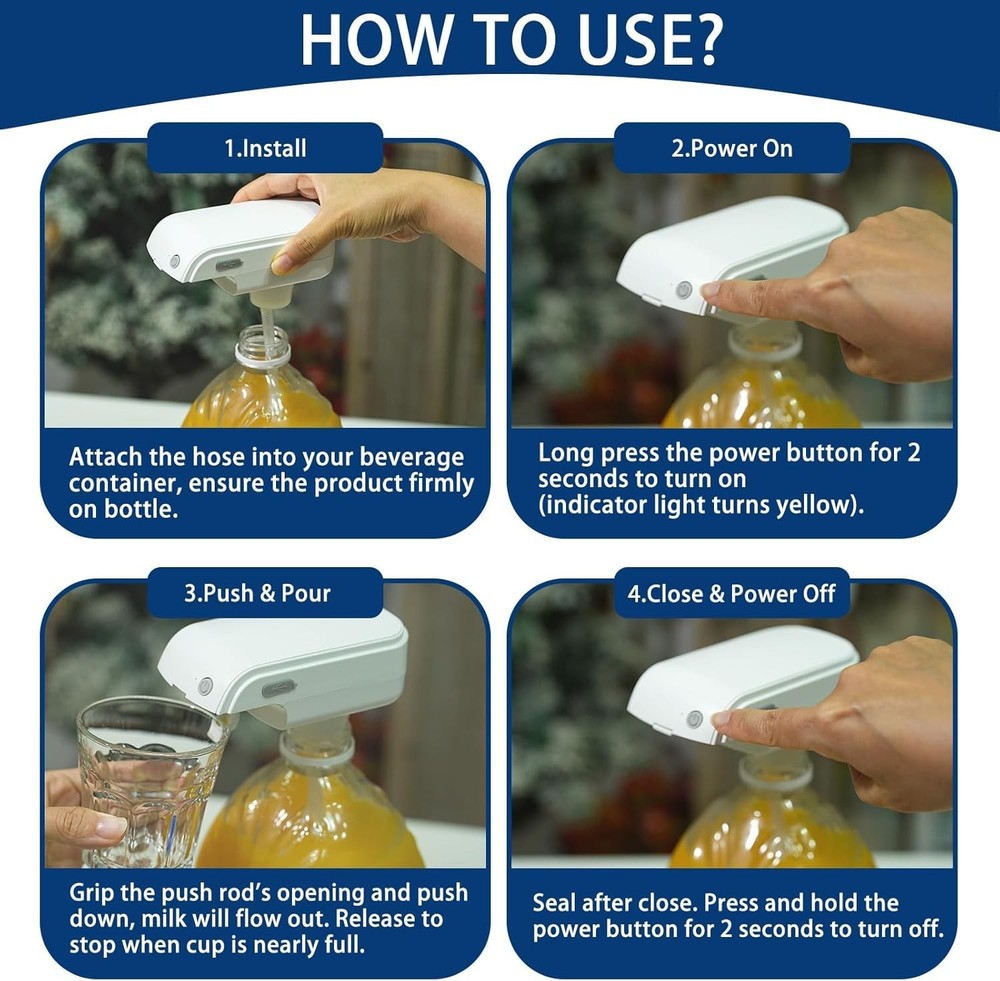 HOW TO USE?

1.Install

Attach the hose into your beverage container, ensure the product firmly on bottle.

2.Power On

Long press the power button for 2 seconds to turn on (indicator light turns yellow).

3.Push & Pour

Grip the push rod's opening and push down, milk will flow out. Release to stop when cup is nearly full.

4.Close & Power Off

Seal after close. Press and hold the power button for 2 seconds to turn off.