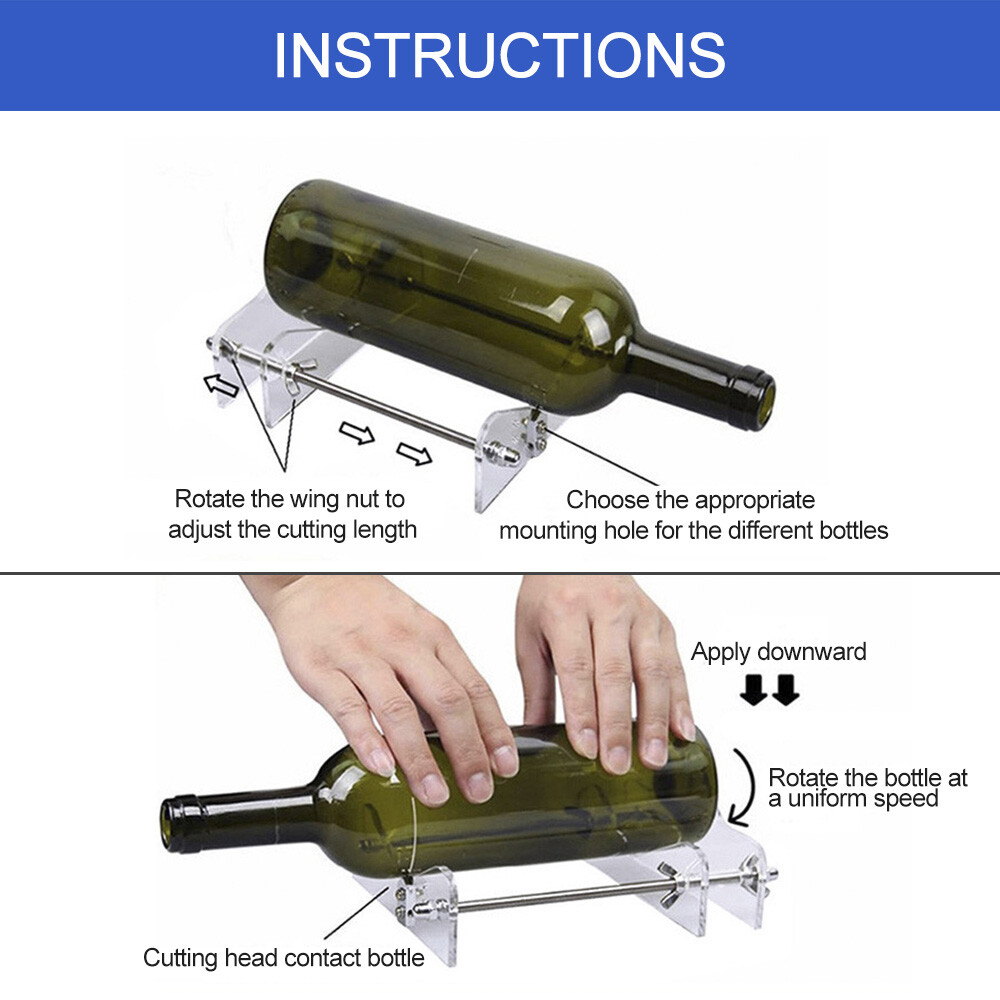 INSTRUCTIONS

Rotate the wing nut to adjust the cutting length

Choose the appropriate mounting hole for the different bottles

Apply downward

Rotate the bottle at a uniform speed

Cutting head contact bottle