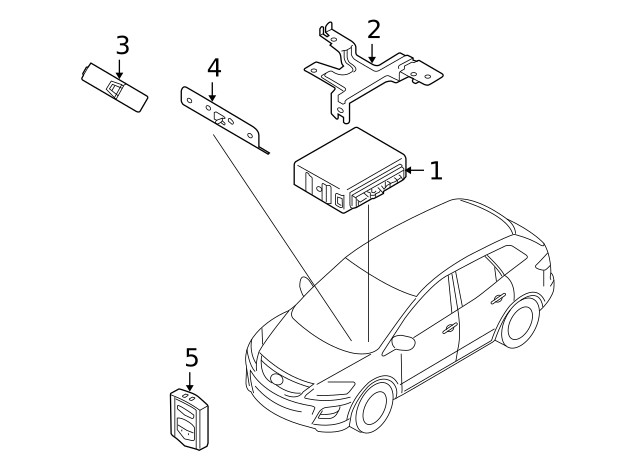 3
4
2
1
5