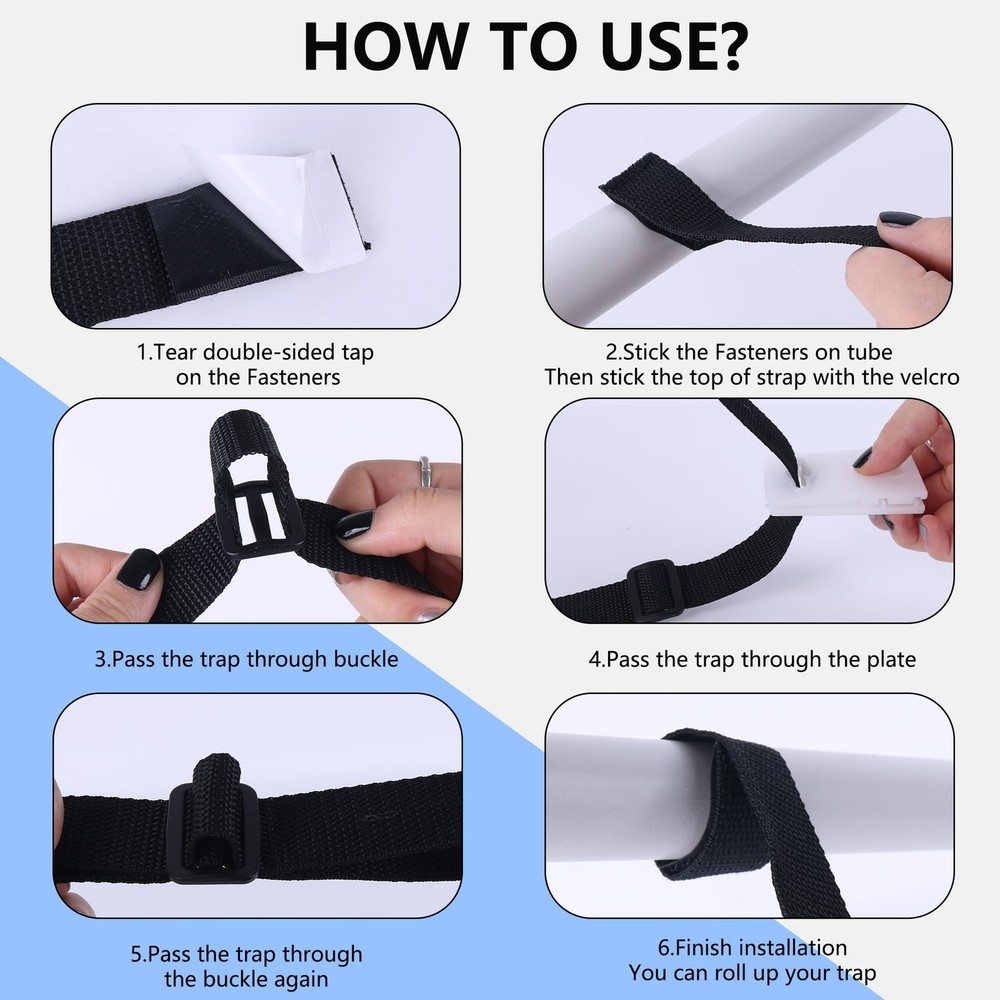 HOW TO USE?

1.Tear double-sided tap
on the Fasteners

2.Stick the Fasteners on tube
Then stick the top of strap with the velcro

3.Pass the trap through buckle

4.Pass the trap through the plate

5.Pass the trap through
the buckle again

6.Finish installation
You can roll up your trap