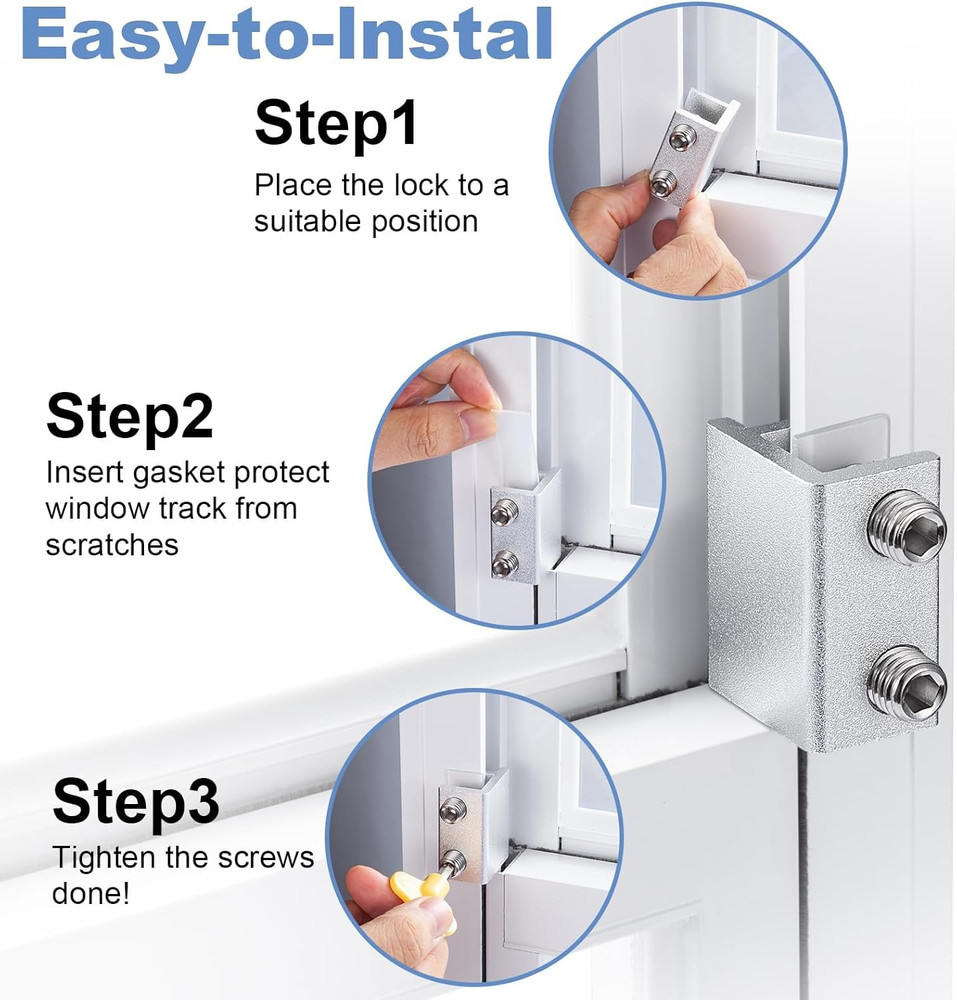 Easy-to-Instal

Step1
Place the lock to a suitable position

Step2
Insert gasket protect window track from scratches

Step3
Tighten the screws done!