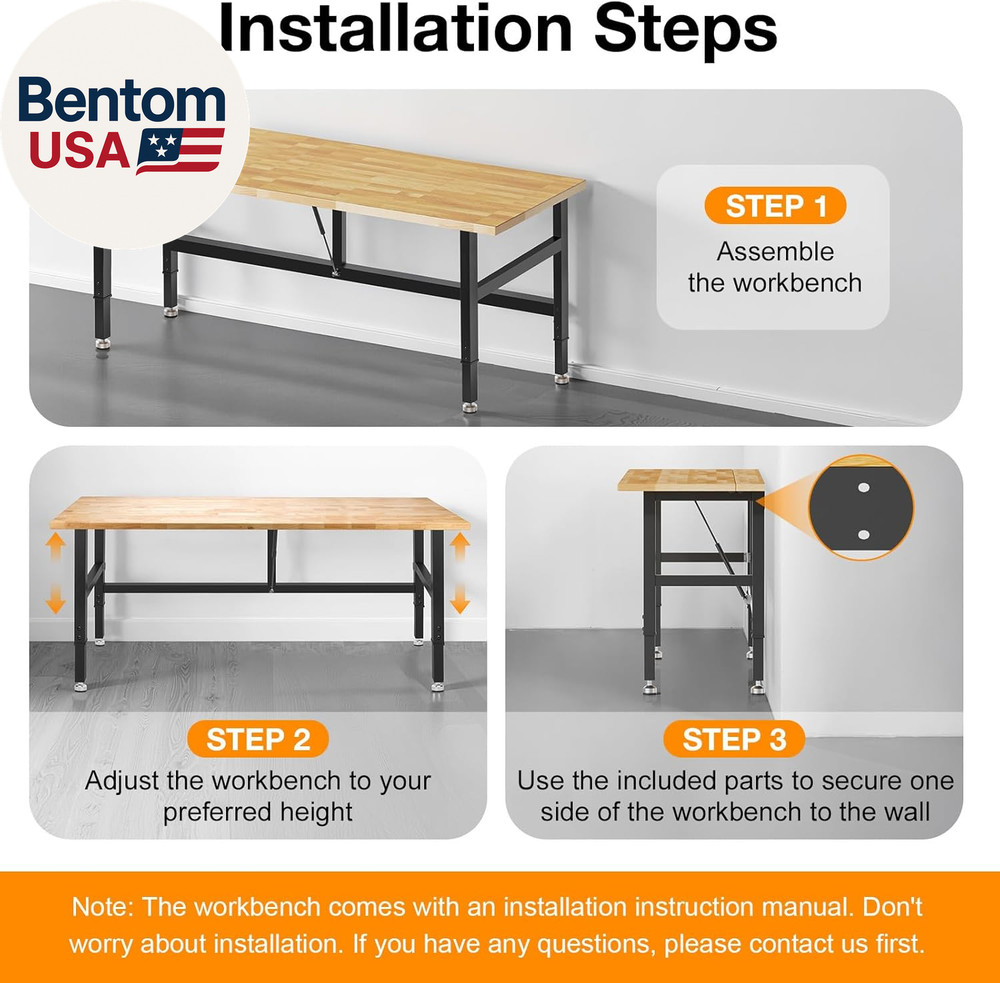 Installation Steps

Bentom USA

STEP 1
Assemble the workbench

STEP 2
Adjust the workbench to your preferred height

STEP 3
Use the included parts to secure one side of the workbench to the wall

Note: The workbench comes with an installation instruction manual. Don't worry about installation. If you have any questions, please contact us first.