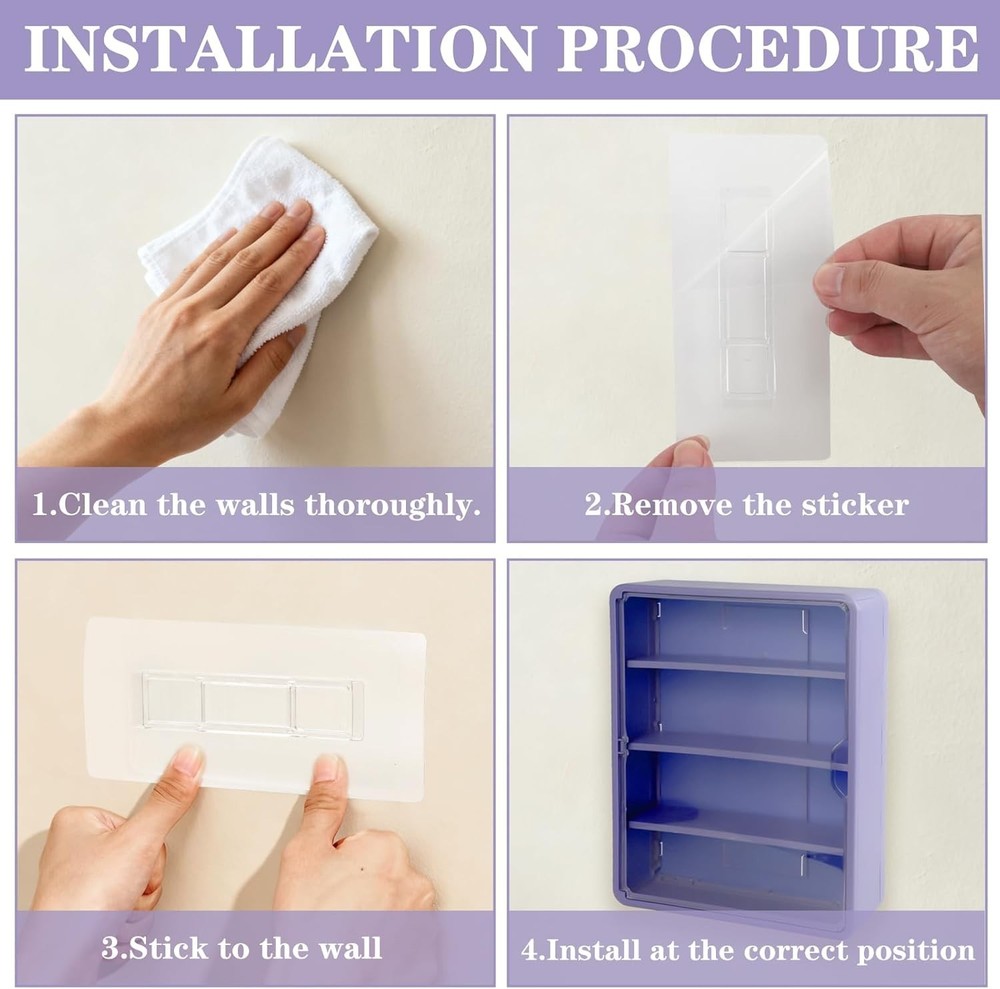 INSTALLATION PROCEDURE

1.Clean the walls thoroughly.

2.Remove the sticker

3.Stick to the wall

4.Install at the correct position