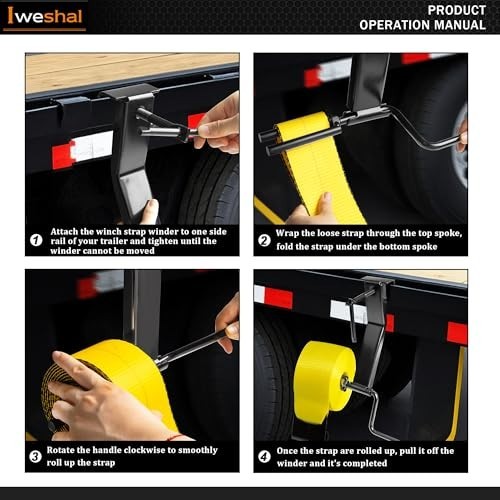 Iweshal

PRODUCT OPERATION MANUAL

1 Attach the winch strap winder to one side rail of your trailer and tighten until the winder cannot be moved

2 Wrap the loose strap through the top spoke, fold the strap under the bottom spoke

3 Rotate the handle clockwise to smoothly roll up the strap

4 Once the strap are rolled up, pull it off the winder and it's completed