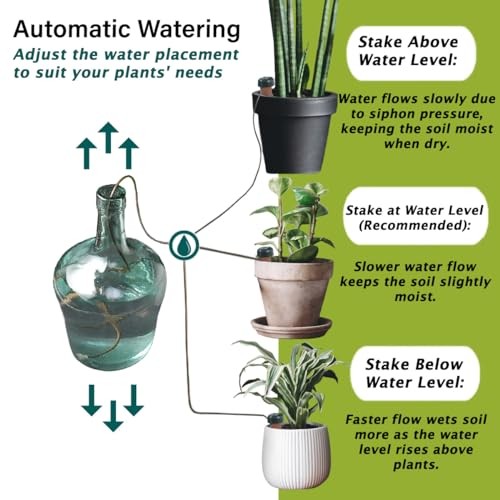 Automatic Watering

Adjust the water placement to suit your plants' needs

Stake Above Water Level:

Water flows slowly due to siphon pressure, keeping the soil moist when dry.

Stake at Water Level (Recommended):

Slower water flow keeps the soil slightly moist.

Stake Below Water Level:

Faster flow wets soil more as the water level rises above plants.