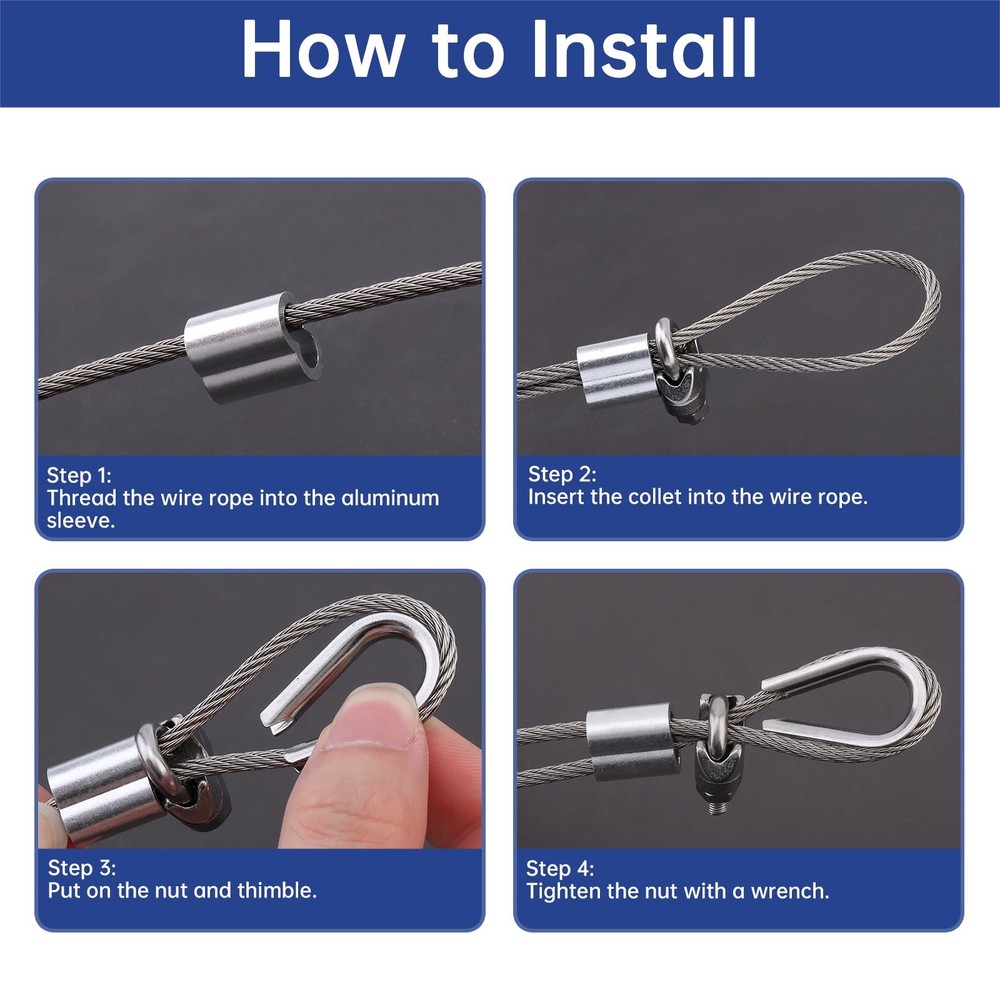 How to Install

Step 1:
Thread the wire rope into the aluminum sleeve.

Step 2:
Insert the collet into the wire rope.

Step 3:
Put on the nut and thimble.

Step 4:
Tighten the nut with a wrench.