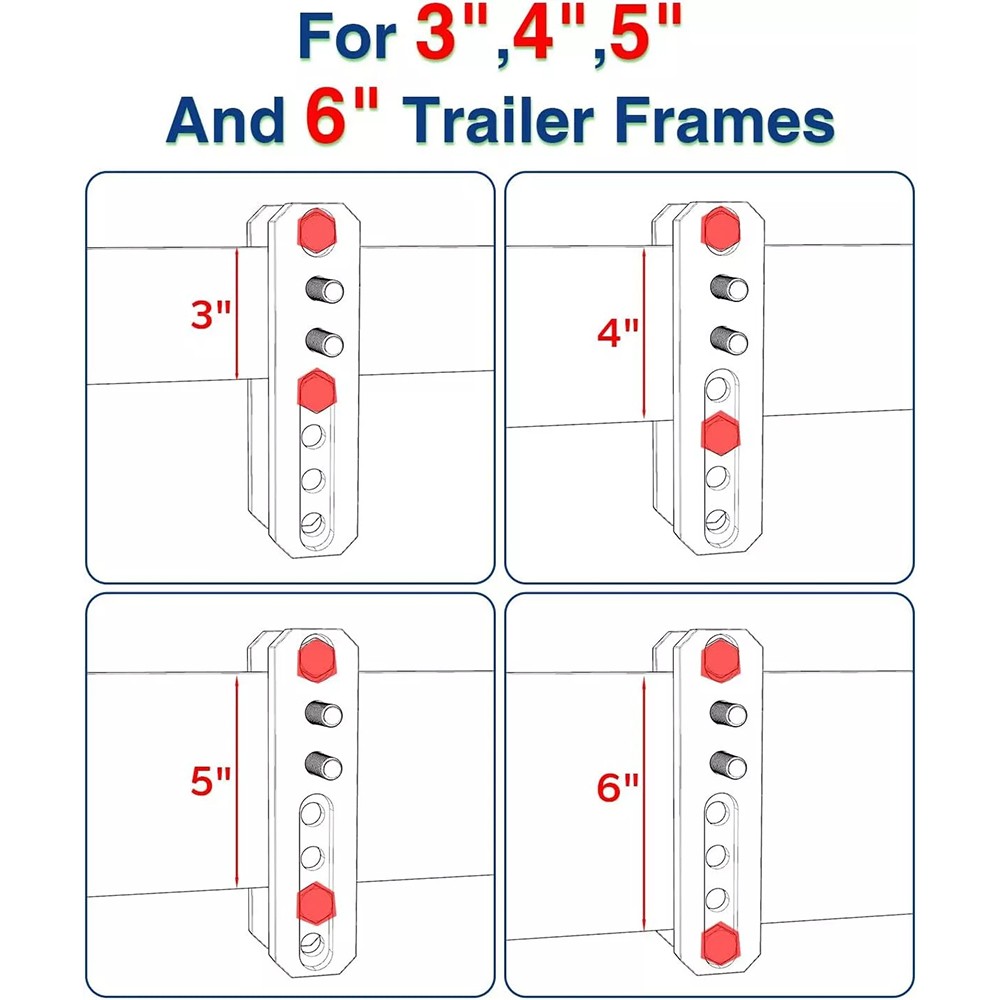 For 3",4",5"
And 6" Trailer Frames

3"

4"

5"

6"