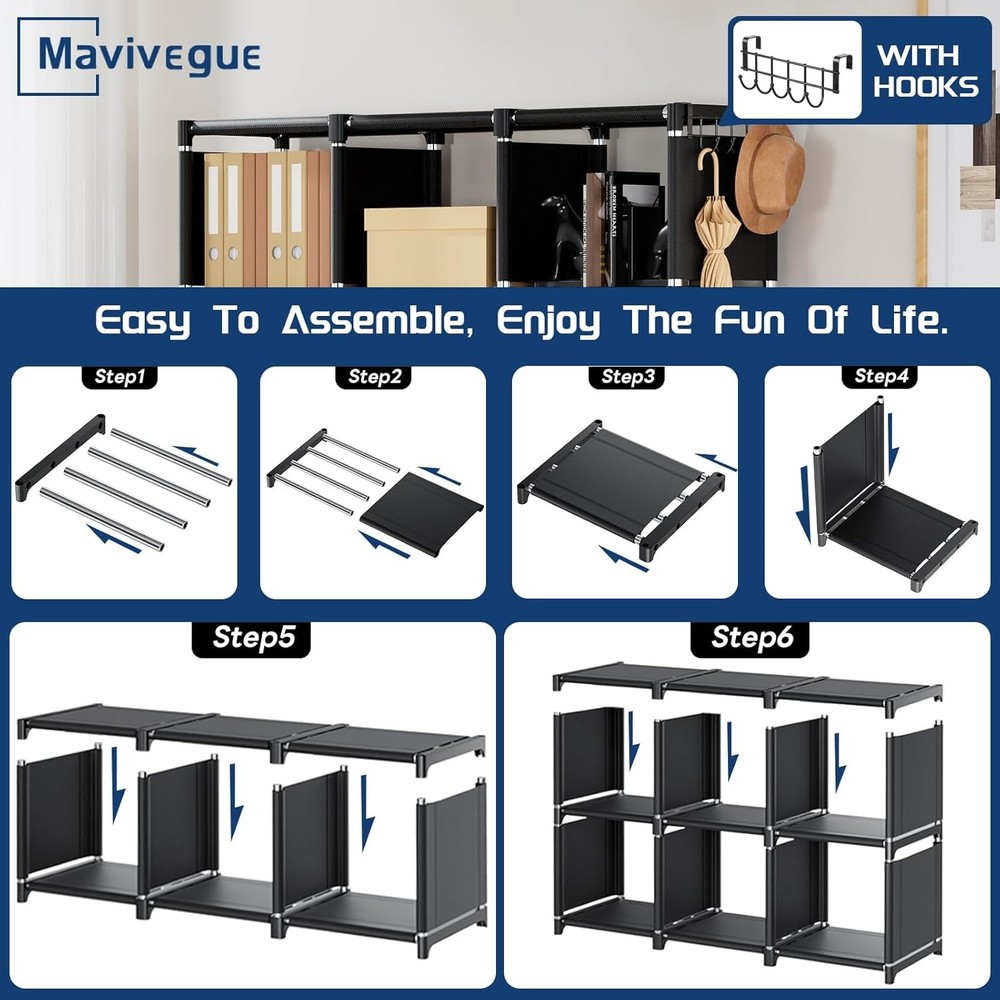 Mavivegue

WITH HOOKS

Easy To Assemble, Enjoy The Fun Of Life.

Step1

Step2

Step3

Step4

Step5

Step6